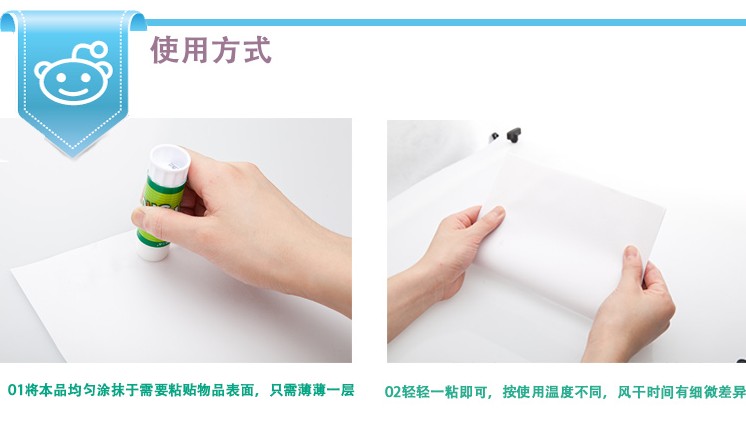 使用方式

01将本品均匀涂抹于需要粘贴物品表面，只需薄薄一层

02轻轻一粘即可，按使用温度不同，风干时间有细微差异