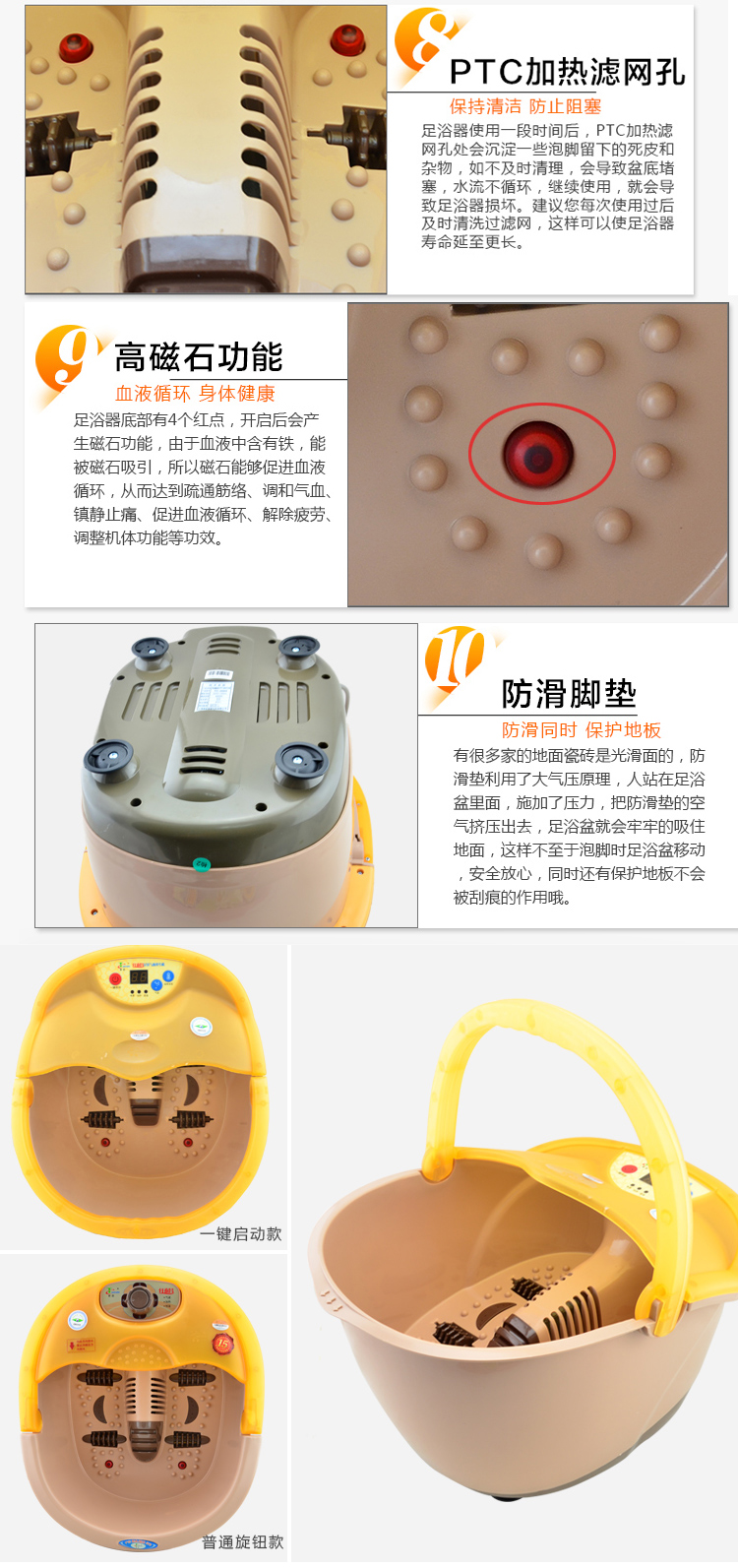 8

PTC加热滤网孔

保持清洁 防止阻塞

足浴器使用一段时间后，PTC加热滤网孔处会沉淀一些泡脚留下的死皮和杂物，如不及时清理，会导致盆底堵塞，水流不循环，继续使用，就会导致足浴器损坏。建议您每次使用过后及时清洗过滤网，这样可以使足浴器寿命延至更长。

9

高磁石功能

血液循环 身体健康

足浴器底部有4个红点，开启后会产生磁石功能，由于血液中含有铁，能被磁石吸引，所以磁石能够促进血液循环，从而达到疏通筋络、调和气血、镇静止痛、促进血液循环、解除疲劳、调整机体功能等功效。

10

防滑脚垫

防滑同时 保护地板

有很多家的地面瓷砖是光滑面的，防滑垫利用了大气压原理，人站在足浴盆里面，施加了压力，把防滑垫的空气挤压出去，足浴盆就会牢牢的吸住地面，这样不至于泡脚时足浴盆移动，安全放心，同时还有保护地板不会被刮痕的作用哦。

一键启动款

普通旋钮款