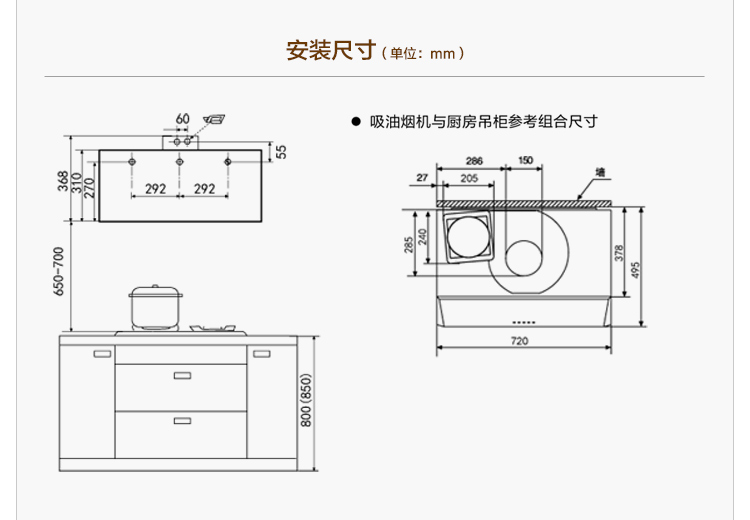 安装尺寸（单位：mm）

60
55
368
310
270
292
292
650-700
800(850)

● 吸油烟机与厨房吊柜参考组合尺寸

286
150
27
205
墙
285
240
378
495
720