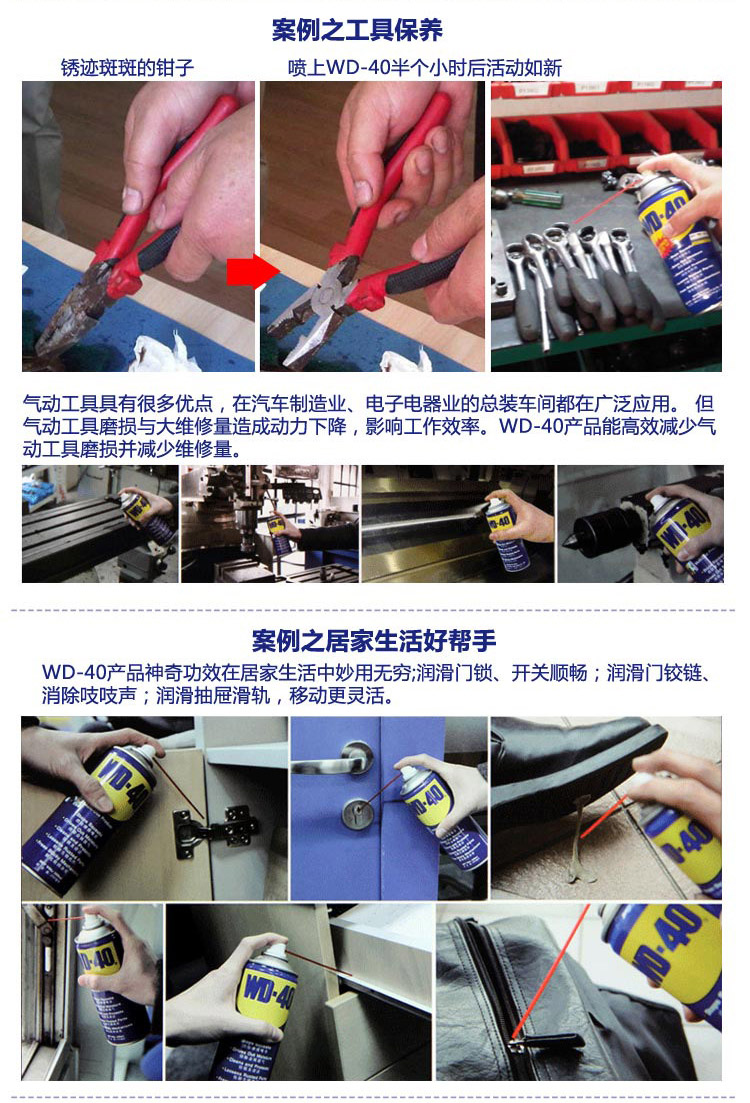 案例之工具保养

锈迹斑斑的钳子

喷上WD-40半个小时后活动如新

WD-40

气动工具具有很多优点，在汽车制造业、电子电器业的总装车间都在广泛应用。 但气动工具磨损与大维修量造成动力下降，影响工作效率。WD-40产品能高效减少气动工具磨损并减少维修量。

WD-40

WD-40

WD-40

WD-40

案例之居家生活好帮手

WD-40产品神奇功效在居家生活中妙用无穷;润滑门锁、开关顺畅；润滑门铰链、消除吱吱声；润滑抽屉滑轨，移动更灵活。

WD-40

WD-40

WD-40

WD-40

WD-40

WD-40