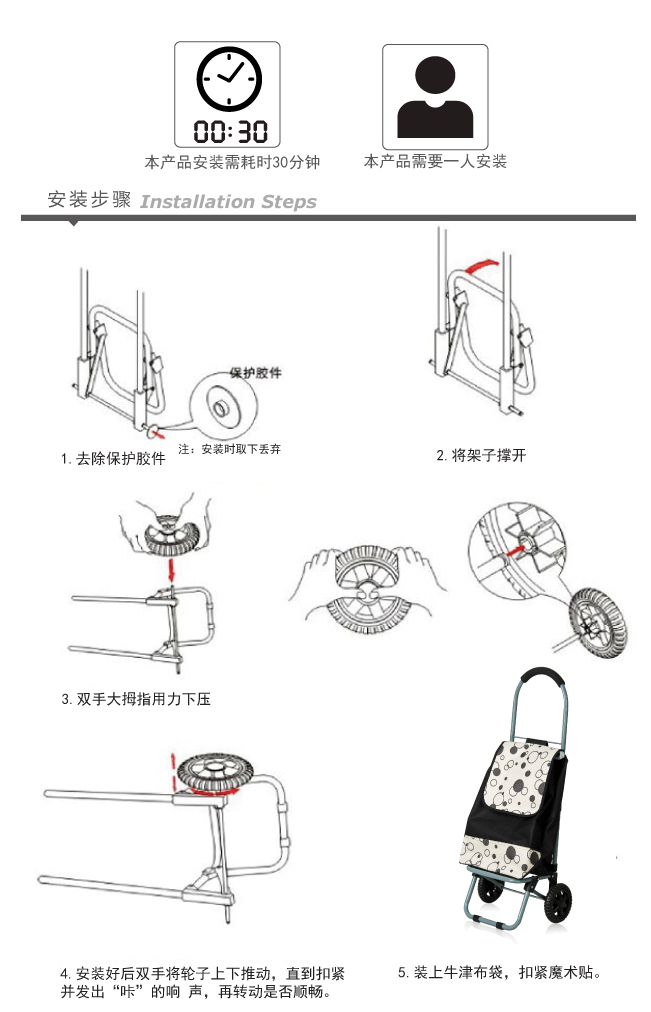 00:30
本产品安装需耗时30分钟

本产品需要一人安装

安装步骤 Installation Steps

保护胶件
注：安装时取下丢弃
1. 去除保护胶件

2. 将架子撑开

3. 双手大拇指用力下压

4. 安装好后双手将轮子上下推动，直到扣紧并发出“咔”的响 声，再转动是否顺畅。

5. 装上牛津布袋，扣紧魔术贴。