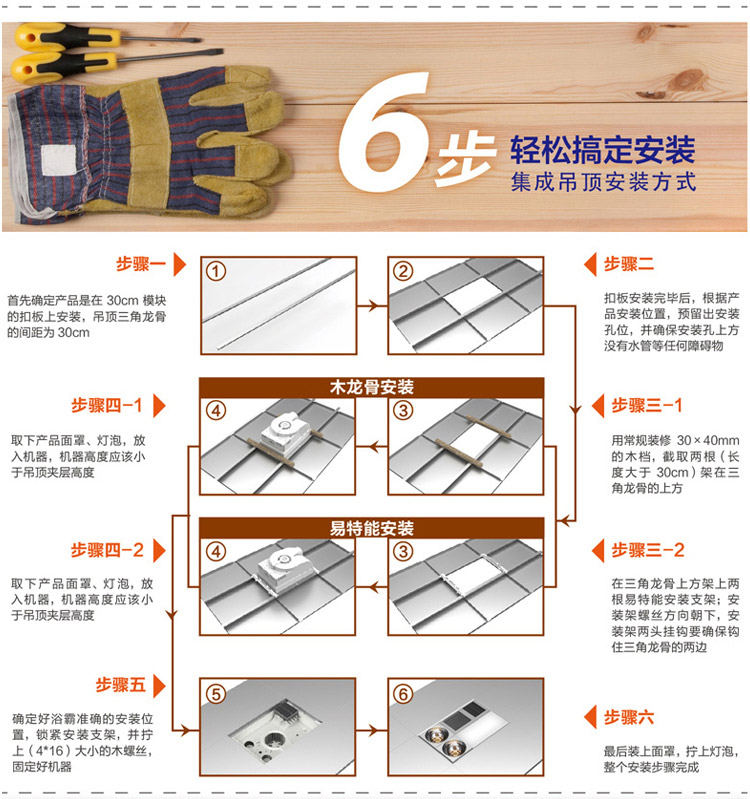 6步 轻松搞定安装
集成吊顶安装方式

步骤一
首先确定产品是在 30cm 模块的扣板上安装，吊顶三角龙骨的间距为 30cm

①

②

步骤二
扣板安装完毕后，根据产品安装位置，预留出安装孔位，并确保安装孔上方没有水管等任何障碍物

木龙骨安装

步骤四-1
取下产品面罩、灯泡，放入机器，机器高度应该小于吊顶夹层高度

④

③

步骤三-1
用常规装修 30×40mm 的木档，截取两根（长度大于 30cm）架在三角龙骨的上方

易特能安装

步骤四-2
取下产品面罩、灯泡，放入机器，机器高度应该小于吊顶夹层高度

④

③

步骤三-2
在三角龙骨上方架上两根易特能安装支架；安装架螺丝方向朝下，安装架两头挂钩要确保钩住三角龙骨的两边

步骤五
确定好浴霸准确的安装位置，锁紧安装支架，并拧上（4*16）大小的木螺丝，固定好机器

⑤

⑥

步骤六
最后装上面罩，拧上灯泡，整个安装步骤完成