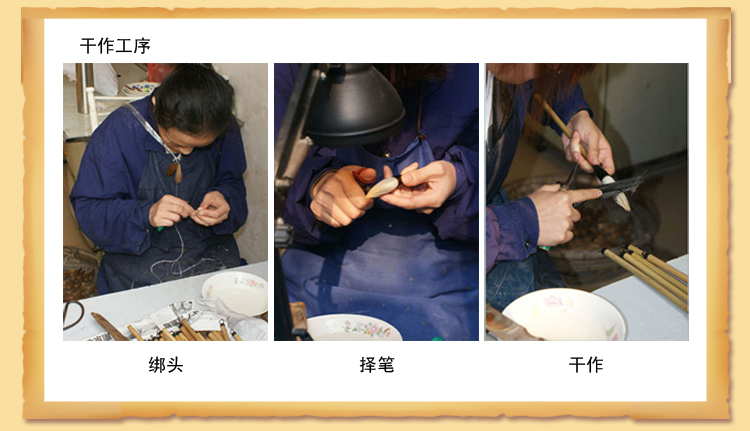 干作工序

绑头

择笔

干作