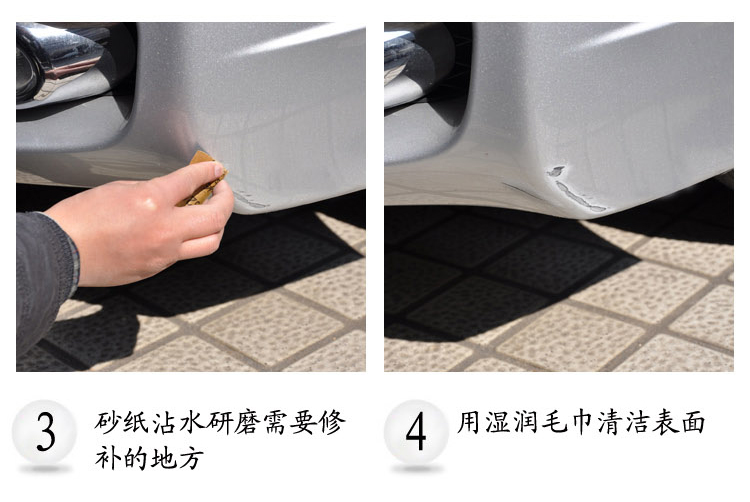 3 砂纸沾水研磨需要修补的地方

4 用湿润毛巾清洁表面