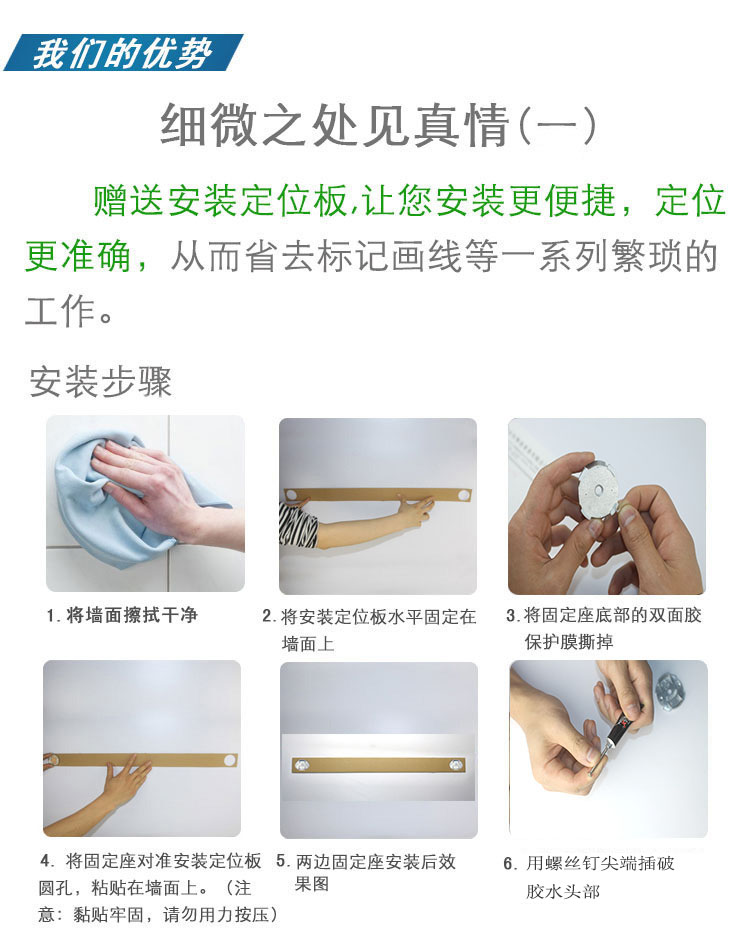 我们的优势

细微之处见真情(一)

赠送安装定位板,让您安装更便捷，定位更准确，从而省去标记画线等一系列繁琐的工作。

安装步骤

1. 将墙面擦拭干净

2. 将安装定位板水平固定在墙面上

3. 将固定座底部的双面胶保护膜撕掉

4. 将固定座对准安装定位板圆孔，粘贴在墙面上。（注意：黏贴牢固，请勿用力按压）

5. 两边固定座安装后效果图

6. 用螺丝钉尖端插破胶水头部