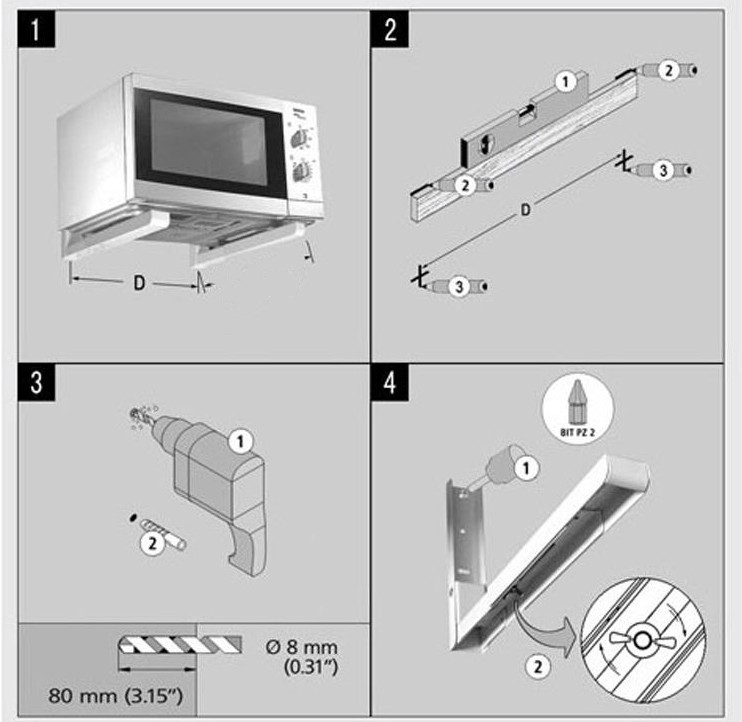 1

D

2

1

2

2

3

D

3

3

1

2

Ø 8 mm (0.31")

80 mm (3.15")

4

BIT PZ 2

1

2