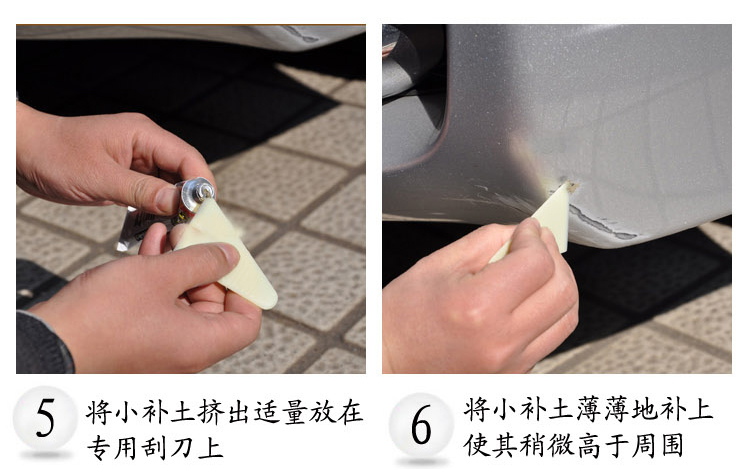 5 将小补土挤出适量放在专用刮刀上

6 将小补土薄薄地补上使其稍微高于周围