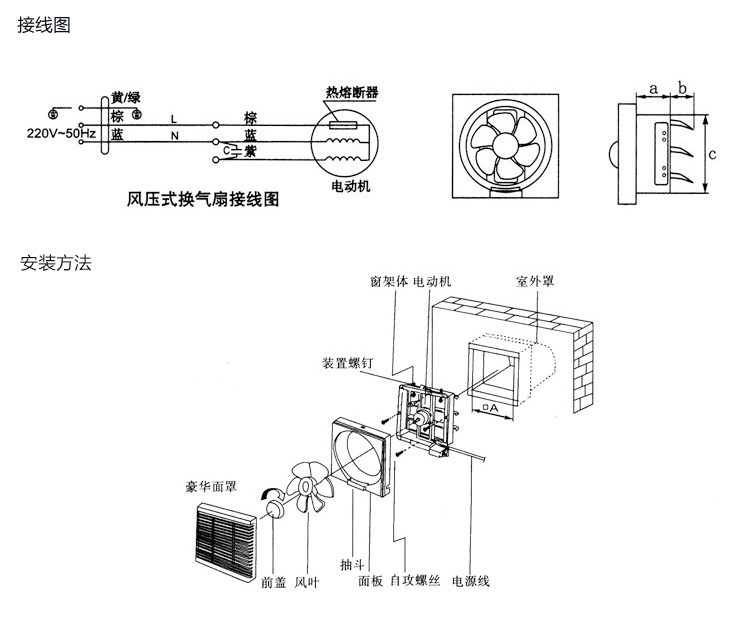 接线图

黄/绿
棕
蓝
220V~50Hz
L
N
棕
蓝
C
紫
热熔断器
电动机
风压式换气扇接线图

a
b
c

安装方法

窗架体 电动机
室外罩
装置螺钉
□A
豪华面罩
前盖
风叶
抽斗
面板
自攻螺丝
电源线