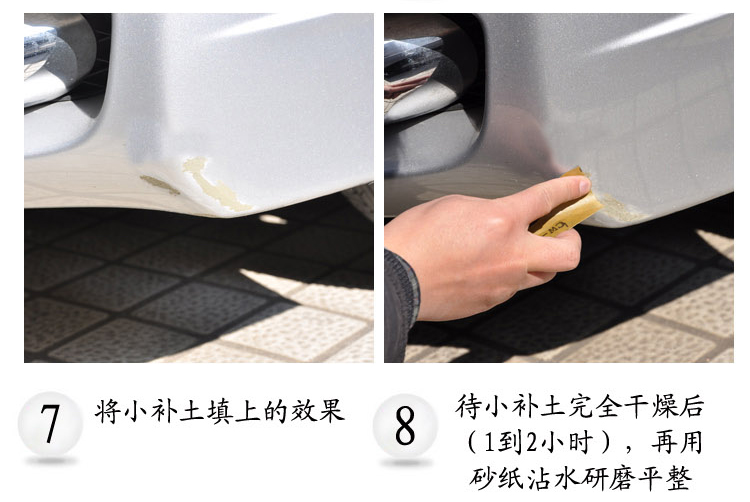 7 将小补土填上的效果

8 待小补土完全干燥后（1到2小时），再用砂纸沾水研磨平整