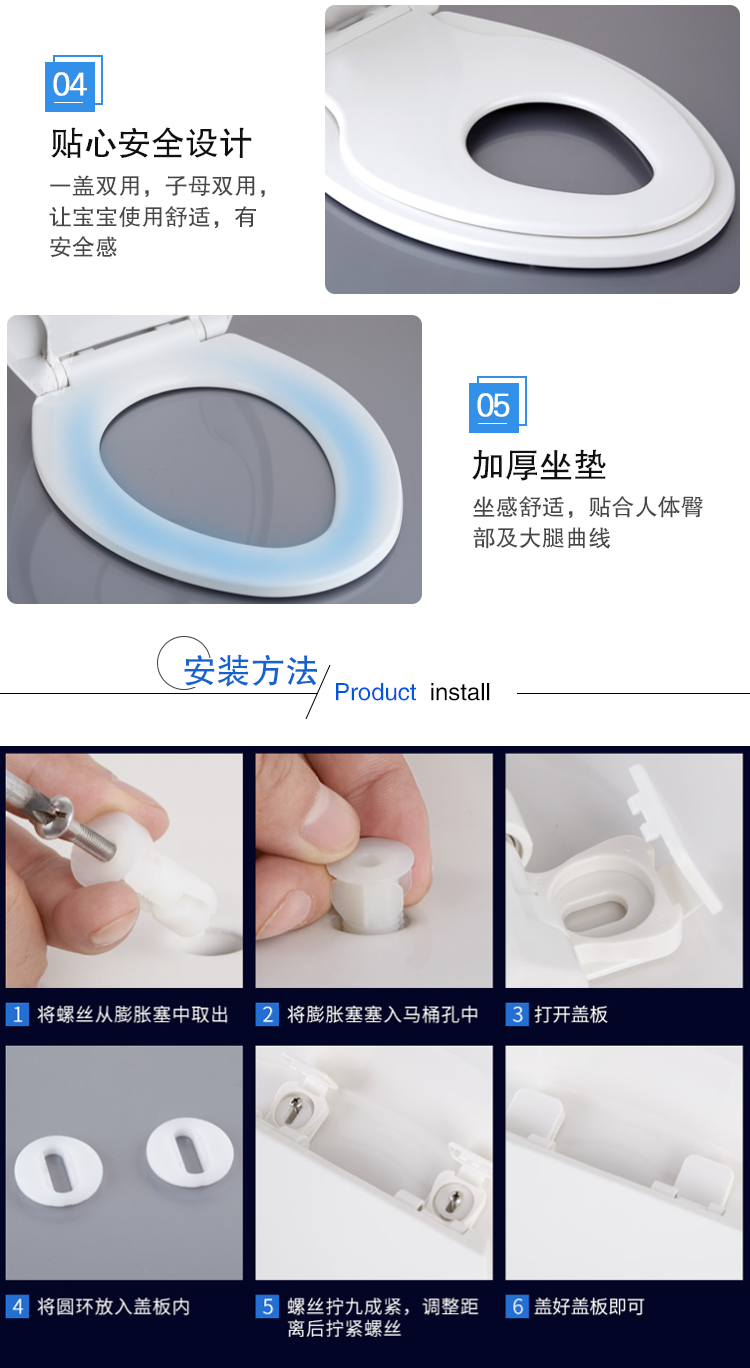 04

贴心安全设计

一盖双用，子母双用，让宝宝使用舒适，有安全感

05

加厚坐垫

坐感舒适，贴合人体臀部及大腿曲线

安装方法 Product install

1 将螺丝从膨胀塞中取出

2 将膨胀塞塞入马桶孔中

3 打开盖板

4 将圆环放入盖板内

5 螺丝拧九成紧，调整距离后拧紧螺丝

6 盖好盖板即可