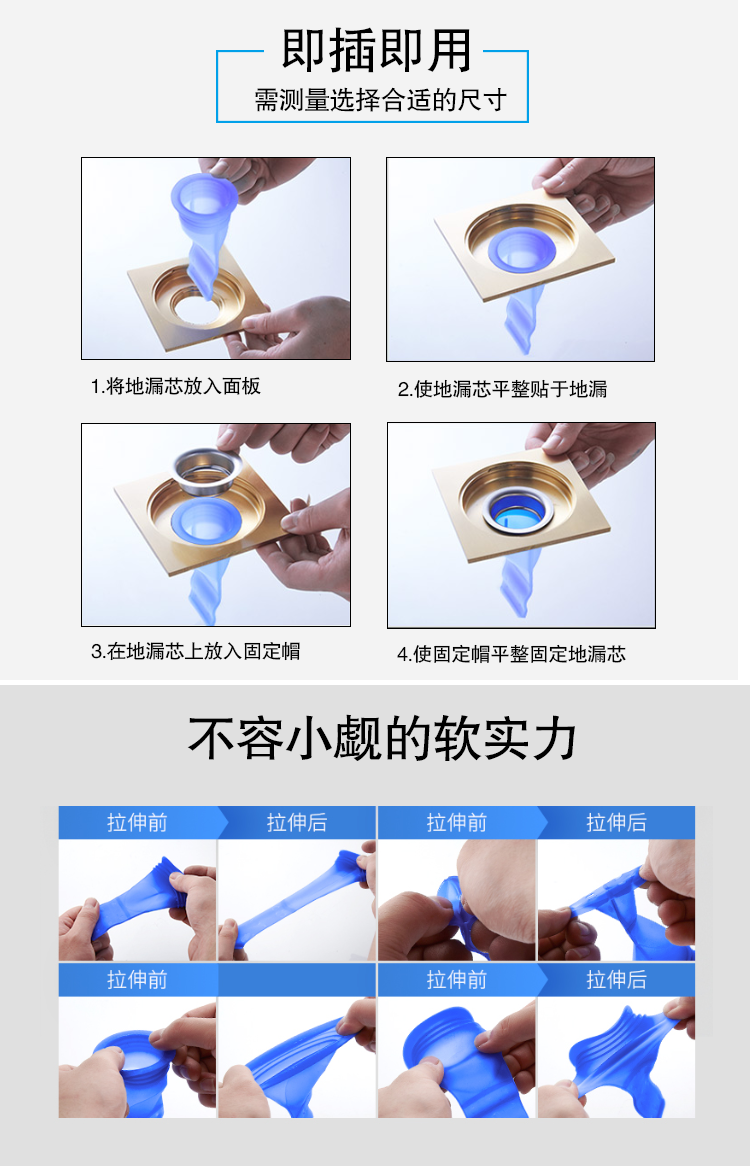 即插即用
需测量选择合适的尺寸

1.将地漏芯放入面板

2.使地漏芯平整贴于地漏

3.在地漏芯上放入固定帽

4.使固定帽平整固定地漏芯

不容小觑的软实力

拉伸前

拉伸后

拉伸前

拉伸后

拉伸前

拉伸前

拉伸后