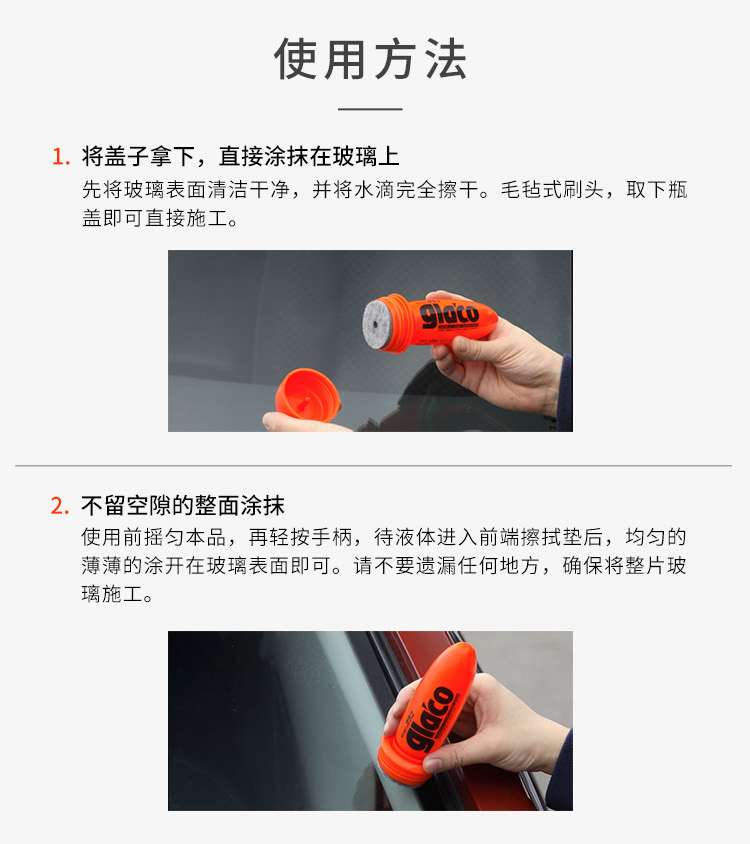 使用方法

1. 将盖子拿下，直接涂抹在玻璃上

先将玻璃表面清洁干净，并将水滴完全擦干。毛毡式刷头，取下瓶盖即可直接施工。

glaco

2. 不留空隙的整面涂抹

使用前摇匀本品，再轻按手柄，待液体进入前端擦拭垫后，均匀的薄薄的涂开在玻璃表面即可。请不要遗漏任何地方，确保将整片玻璃施工。

glaco