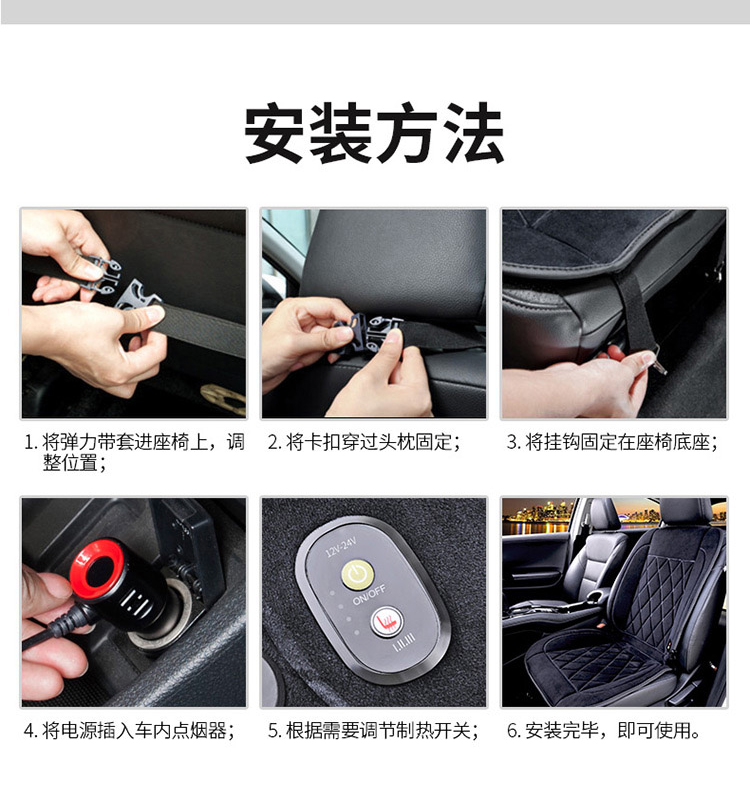 安装方法

1. 将弹力带套进座椅上，调整位置；

2. 将卡扣穿过头枕固定；

3. 将挂钩固定在座椅底座；

12V-24V

ON/OFF

4. 将电源插入车内点烟器；

5. 根据需要调节制热开关；

6. 安装完毕，即可使用。