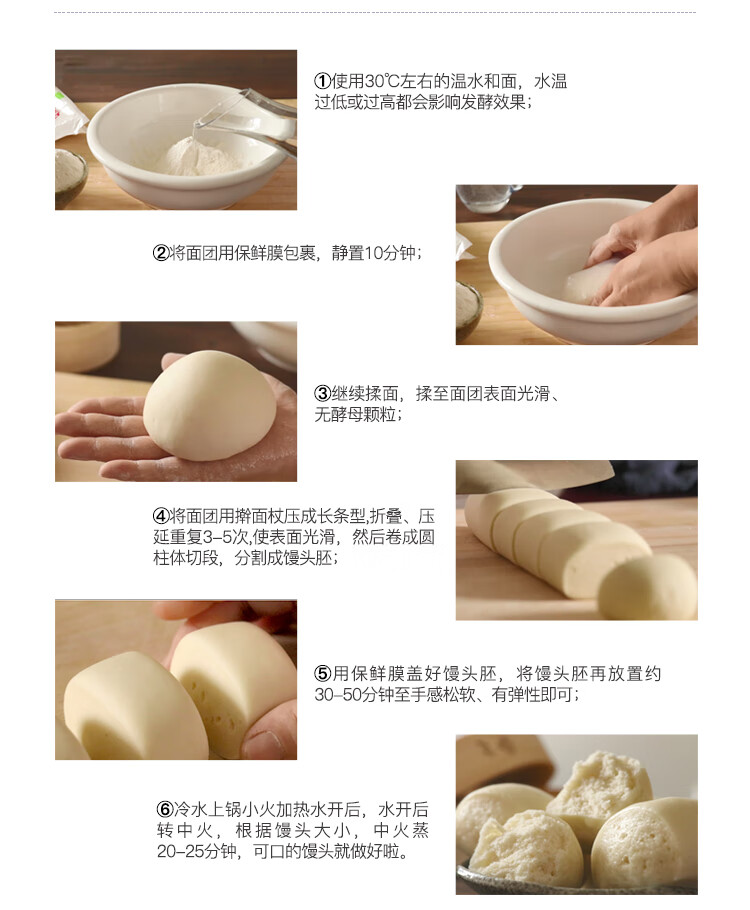 ①使用30℃左右的温水和面，水温过低或过高都会影响发酵效果；

②将面团用保鲜膜包裹，静置10分钟；

③继续揉面，揉至面团表面光滑、无酵母颗粒；

④将面团用擀面杖压成长条型,折叠、压延重复3–5次,使表面光滑，然后卷成圆柱体切段，分割成馒头胚；

⑤用保鲜膜盖好馒头胚，将馒头胚再放置约30–50分钟至手感松软、有弹性即可；

⑥冷水上锅小火加热水开后，水开后转中火，根据馒头大小，中火蒸20–25分钟，可口的馒头就做好啦。