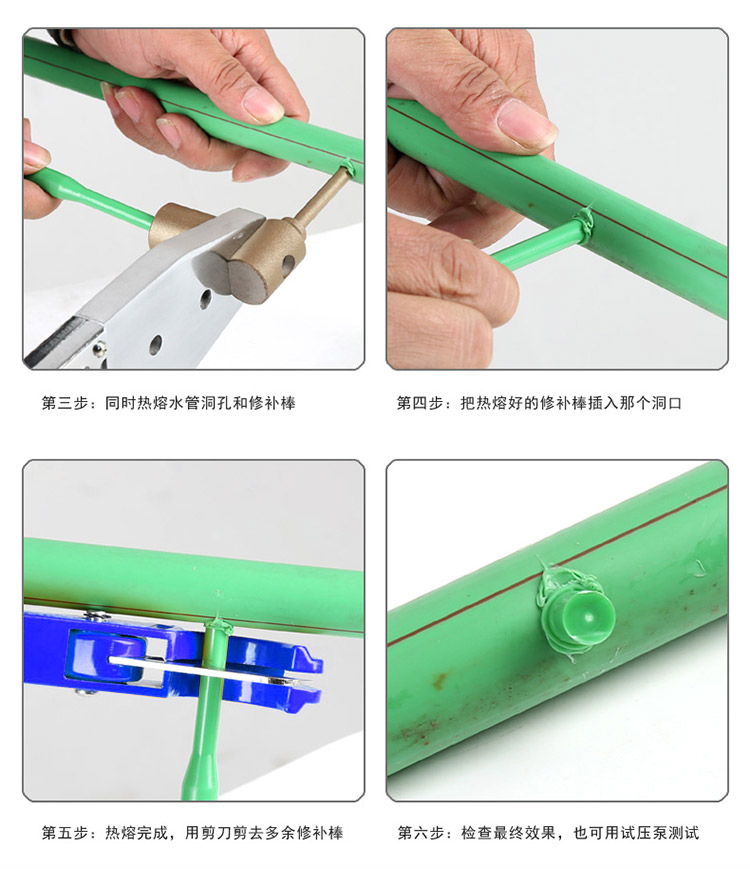 第三步：同时热熔水管洞孔和修补棒

第四步：把热熔好的修补棒插入那个洞口

第五步：热熔完成，用剪刀剪去多余修补棒

第六步：检查最终效果，也可用试压泵测试