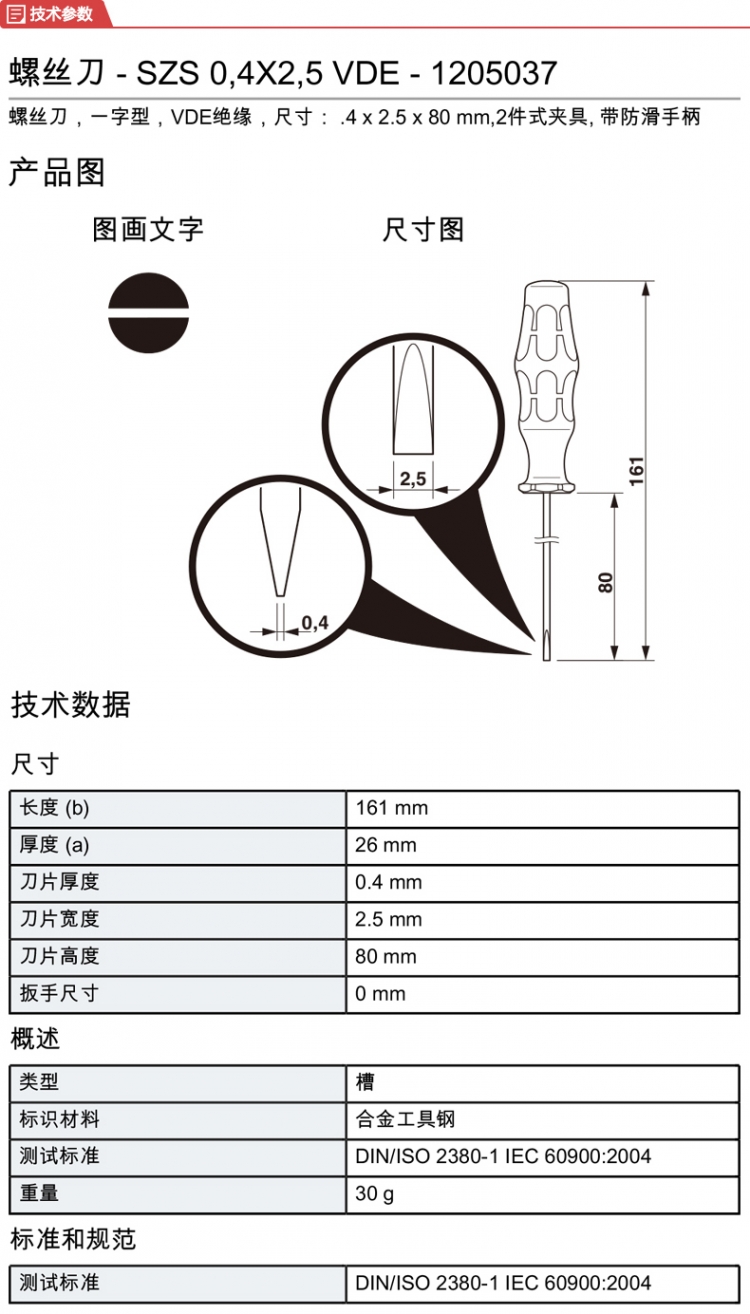 技术参数

螺丝刀 - SZS 0,4X2,5 VDE - 1205037

螺丝刀，一字型，VDE绝缘，尺寸： .4 x 2.5 x 80 mm,2件式夹具, 带防滑手柄

产品图

图画文字

尺寸图

2,5

0,4

161

80

技术数据

尺寸

| 长度 (b) | 161 mm |
|---|---|
| 厚度 (a) | 26 mm |
| 刀片厚度 | 0.4 mm |
| 刀片宽度 | 2.5 mm |
| 刀片高度 | 80 mm |
| 扳手尺寸 | 0 mm |

概述

| 类型 | 槽 |
|---|---|
| 标识材料 | 合金工具钢 |
| 测试标准 | DIN/ISO 2380-1 IEC 60900:2004 |
| 重量 | 30 g |

标准和规范

| 测试标准 | DIN/ISO 2380-1 IEC 60900:2004 |
|---|---|