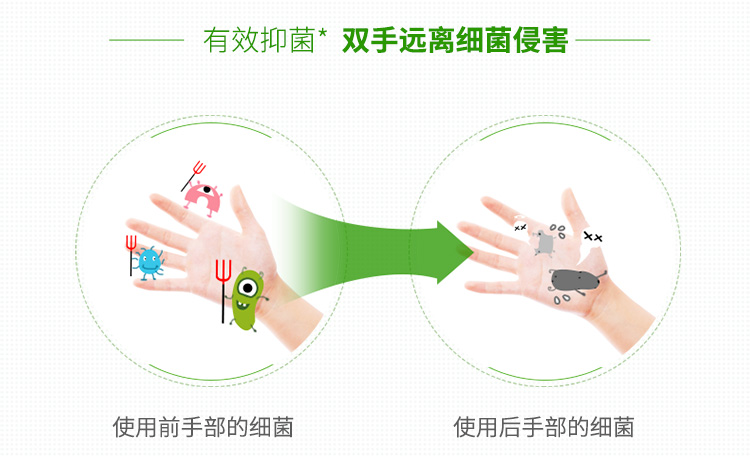 有效抑菌* 双手远离细菌侵害

使用前手部的细菌

使用后手部的细菌