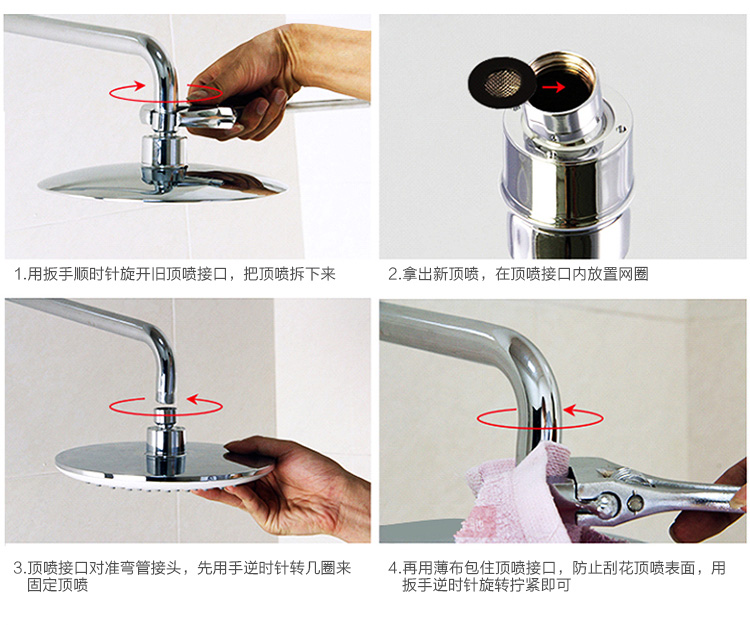 1.用扳手顺时针旋开旧顶喷接口，把顶喷拆下来

2.拿出新顶喷，在顶喷接口内放置网圈

3.顶喷接口对准弯管接头，先用手逆时针转几圈来固定顶喷

4.再用薄布包住顶喷接口，防止刮花顶喷表面，用扳手逆时针旋转拧紧即可