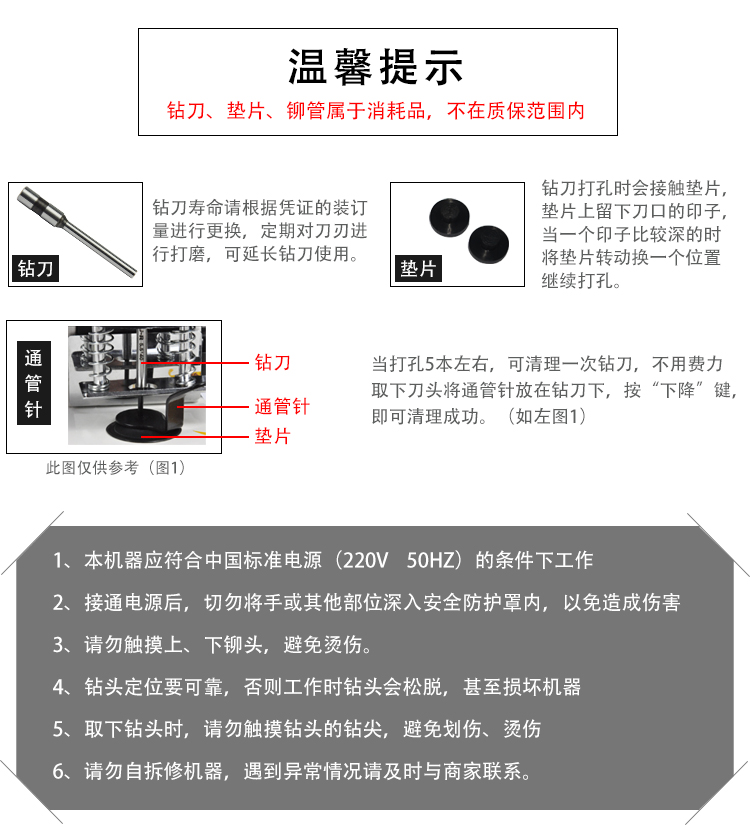 温馨提示

钻刀、垫片、铆管属于消耗品，不在质保范围内

钻刀

钻刀寿命请根据凭证的装订量进行更换，定期对刀刃进行打磨，可延长钻刀使用。

垫片

钻刀打孔时会接触垫片，垫片上留下刀口的印子，当一个印子比较深的时将垫片转动换一个位置继续打孔。

通管针

钻刀
通管针
垫片

此图仅供参考（图1）

当打孔5本左右，可清理一次钻刀，不用费力取下刀头将通管针放在钻刀下，按“下降”键，即可清理成功。（如左图1）

1、本机器应符合中国标准电源（220V 50HZ）的条件下工作

2、接通电源后，切勿将手或其他部位深入安全防护罩内，以免造成伤害

3、请勿触摸上、下铆头，避免烫伤。

4、钻头定位要可靠，否则工作时钻头会松脱，甚至损坏机器

5、取下钻头时，请勿触摸钻头的钻尖，避免划伤、烫伤

6、请勿自拆修机器，遇到异常情况请及时与商家联系。