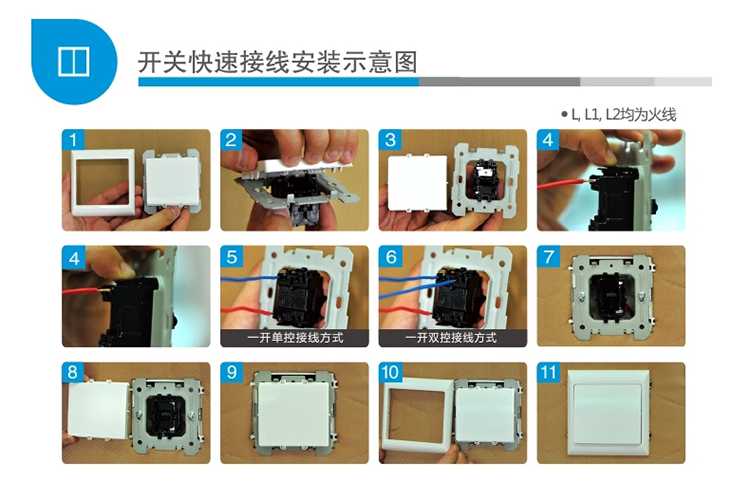 开关快速接线安装示意图

• L, L1, L2均为火线

1

2

3

4

4

5

一开单控接线方式

6

一开双控接线方式

7

8

9

10

11