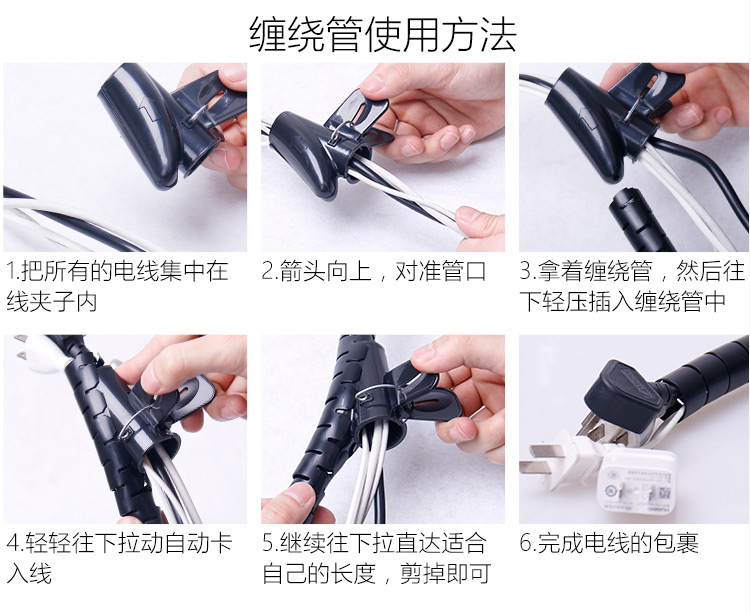 缠绕管使用方法

1.把所有的电线集中在线夹子内

2.箭头向上，对准管口

3.拿着缠绕管，然后往下轻压插入缠绕管中

4.轻轻往下拉动自动卡入线

5.继续往下拉直达适合自己的长度，剪掉即可

6.完成电线的包裹