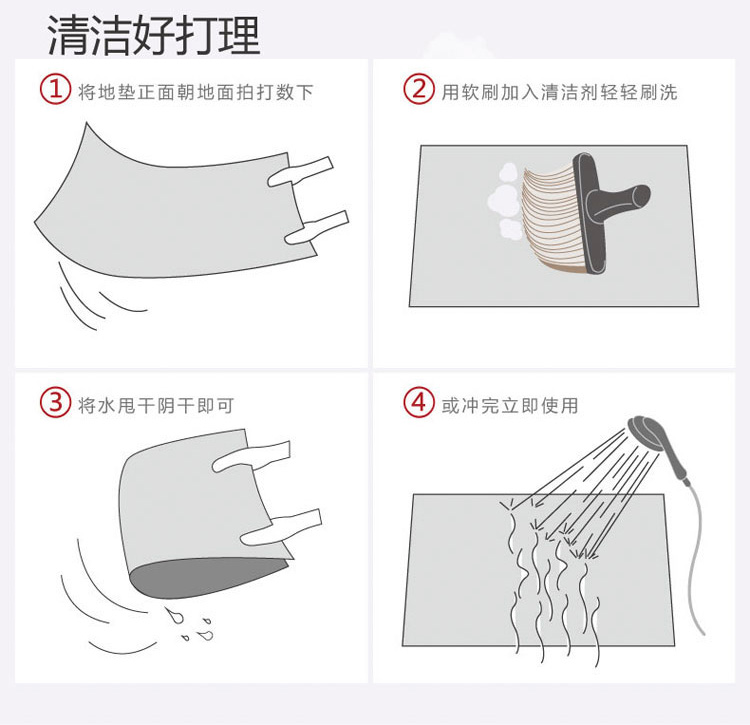 清洁好打理

① 将地垫正面朝地面拍打数下

② 用软刷加入清洁剂轻轻刷洗

③ 将水甩干阴干即可

④ 或冲完立即使用