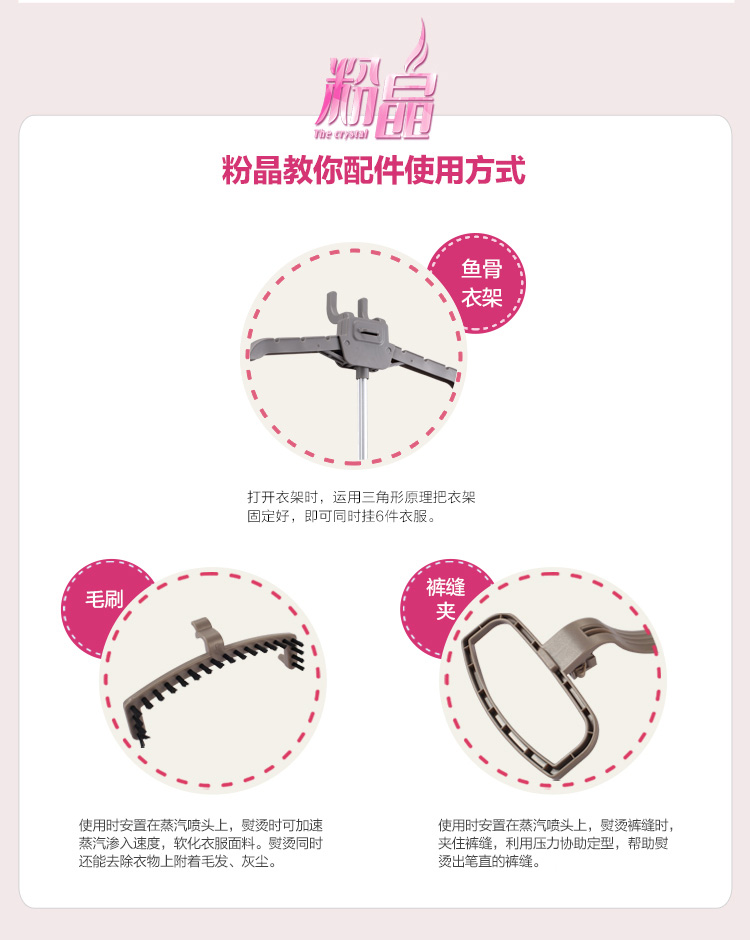 粉晶
The crystal

粉晶教你配件使用方式

鱼骨衣架

打开衣架时，运用三角形原理把衣架固定好，即可同时挂6件衣服。

毛刷

使用时安置在蒸汽喷头上，熨烫时可加速蒸汽渗入速度，软化衣服面料。熨烫同时还能去除衣物上附着毛发、灰尘。

裤缝夹

使用时安置在蒸汽喷头上，熨烫裤缝时，夹住裤缝，利用压力协助定型，帮助熨烫出笔直的裤缝。