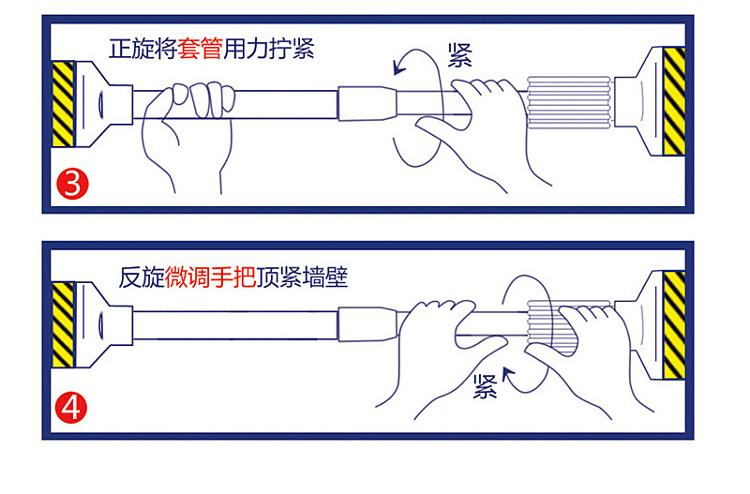 正旋将套管用力拧紧

紧

3

反旋微调手把顶紧墙壁

紧

4