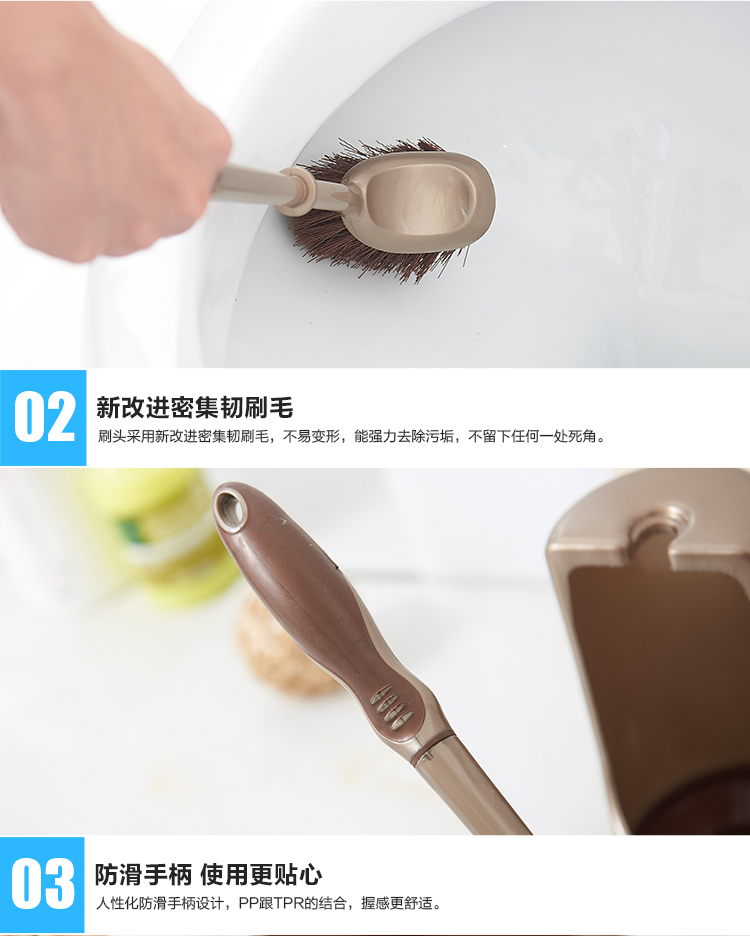 02
新改进密集韧刷毛
刷头采用新改进密集韧刷毛，不易变形，能强力去除污垢，不留下任何一处死角。

03
防滑手柄 使用更贴心
人性化防滑手柄设计，PP跟TPR的结合，握感更舒适。