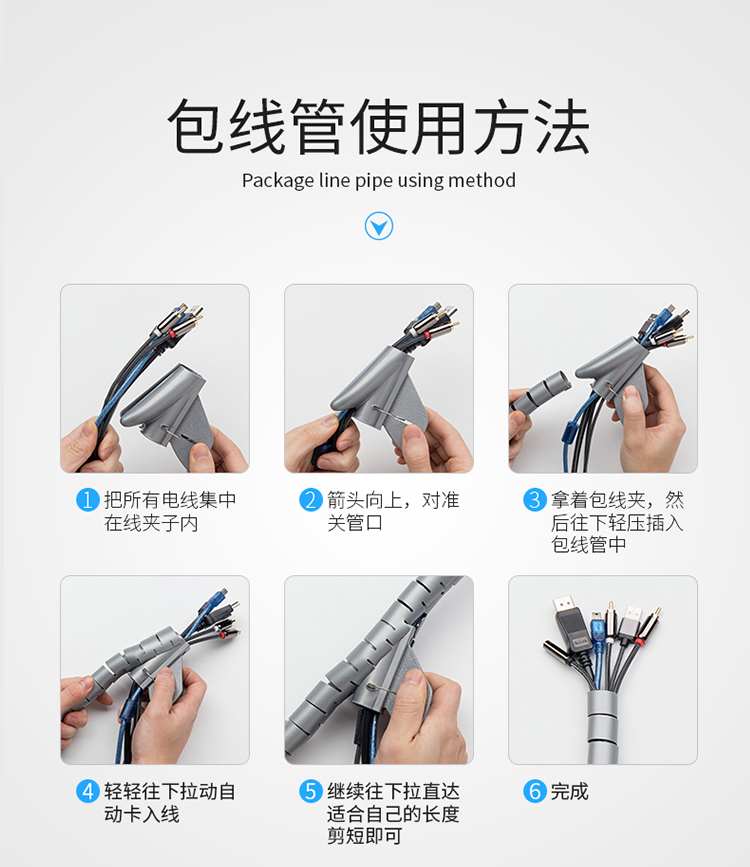 包线管使用方法

Package line pipe using method

1 把所有电线集中在线夹子内

2 箭头向上，对准关管口

3 拿着包线夹，然后往下轻压插入包线管中

4 轻轻往下拉动自动卡入线

5 继续往下拉直达适合自己的长度剪短即可

6 完成