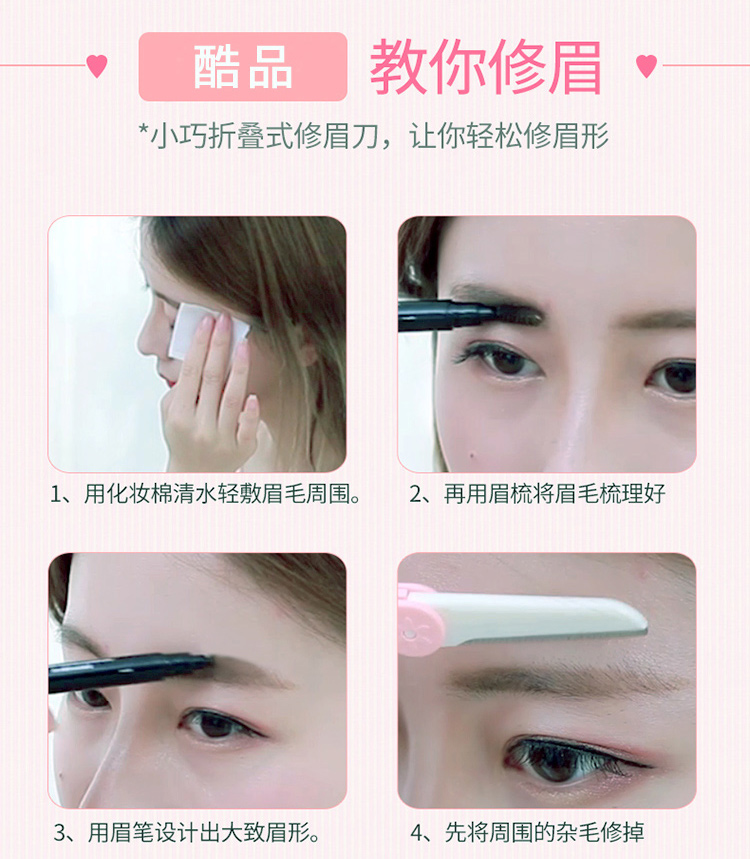 酷品 教你修眉

*小巧折叠式修眉刀，让你轻松修眉形

1、用化妆棉清水轻敷眉毛周围。

2、再用眉梳将眉毛梳理好

3、用眉笔设计出大致眉形。

4、先将周围的杂毛修掉