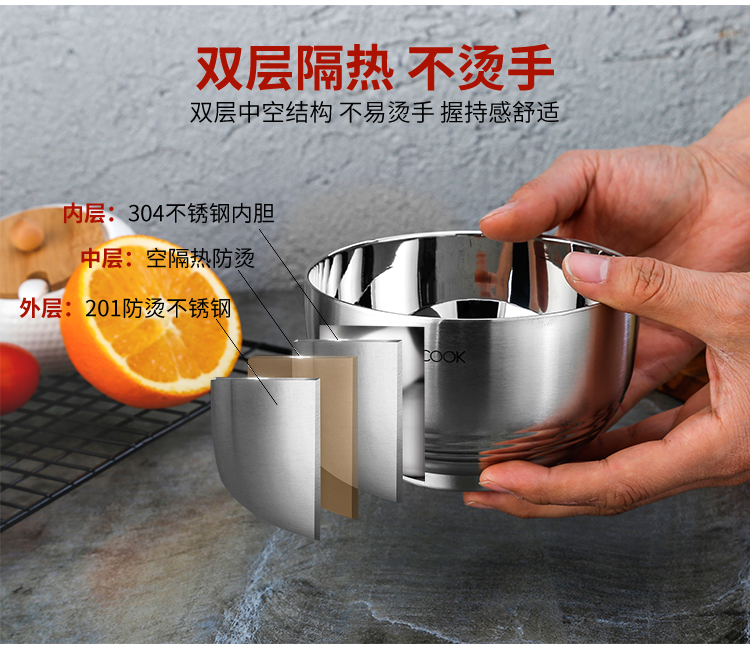 双层隔热 不烫手

双层中空结构 不易烫手 握持感舒适

内层：304不锈钢内胆

中层：空隔热防烫

外层：201防烫不锈钢

COOK