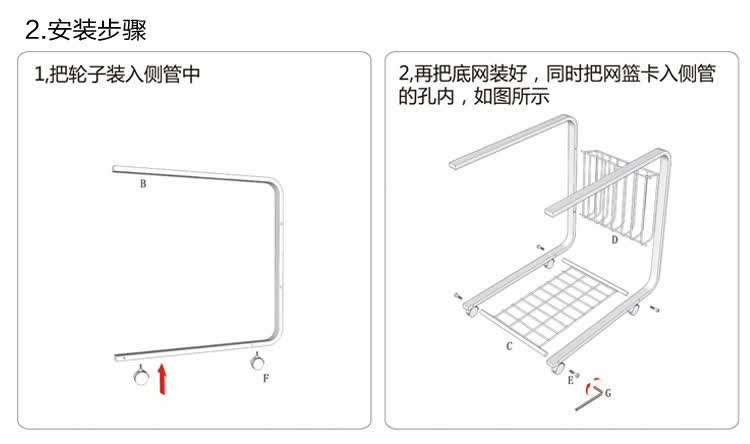 2.安装步骤

1,把轮子装入侧管中

B

F

2,再把底网装好，同时把网篮卡入侧管的孔内，如图所示

D

C

E

G