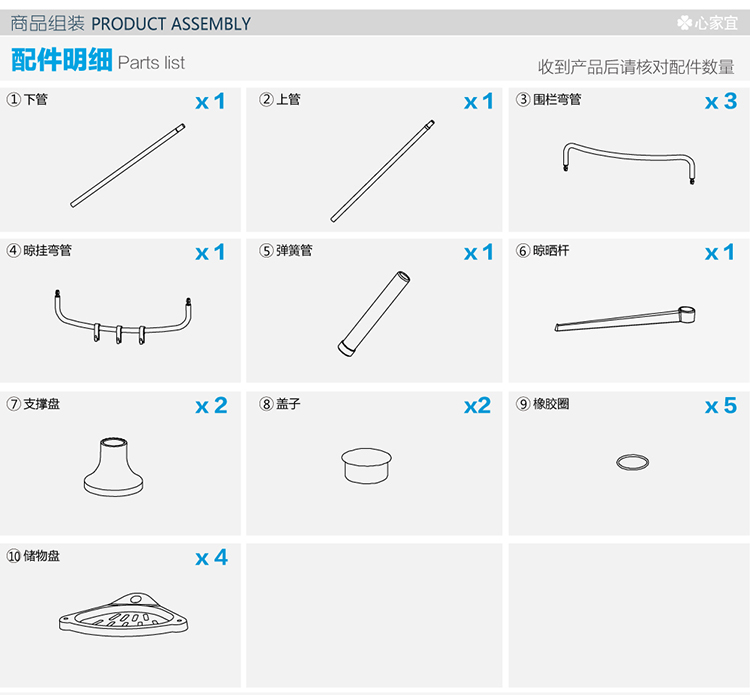 商品组装 PRODUCT ASSEMBLY

心家宜

配件明细 Parts list

收到产品后请核对配件数量

① 下管 x 1

② 上管 x 1

③ 围栏弯管 x 3

④ 晾挂弯管 x 1

⑤ 弹簧管 x 1

⑥ 晾晒杆 x 1

⑦ 支撑盘 x 2

⑧ 盖子 x2

⑨ 橡胶圈 x 5

⑩ 储物盘 x 4