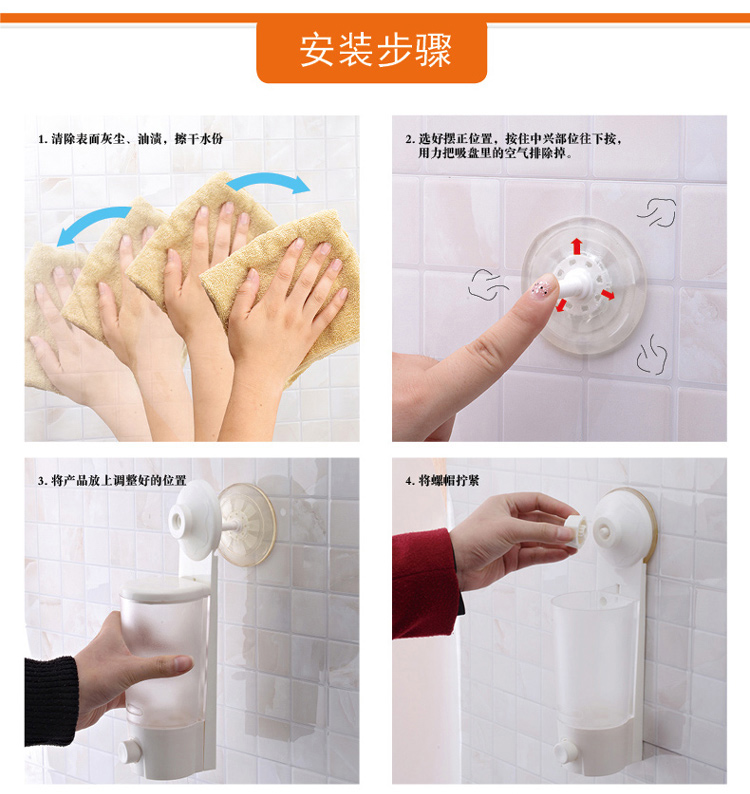 安装步骤

1. 清除表面灰尘、油渍，擦干水份

2. 选好摆正位置，按住中兴部位往下按，用力把吸盘里的空气排除掉。

3. 将产品放上调整好的位置

4. 将螺帽拧紧