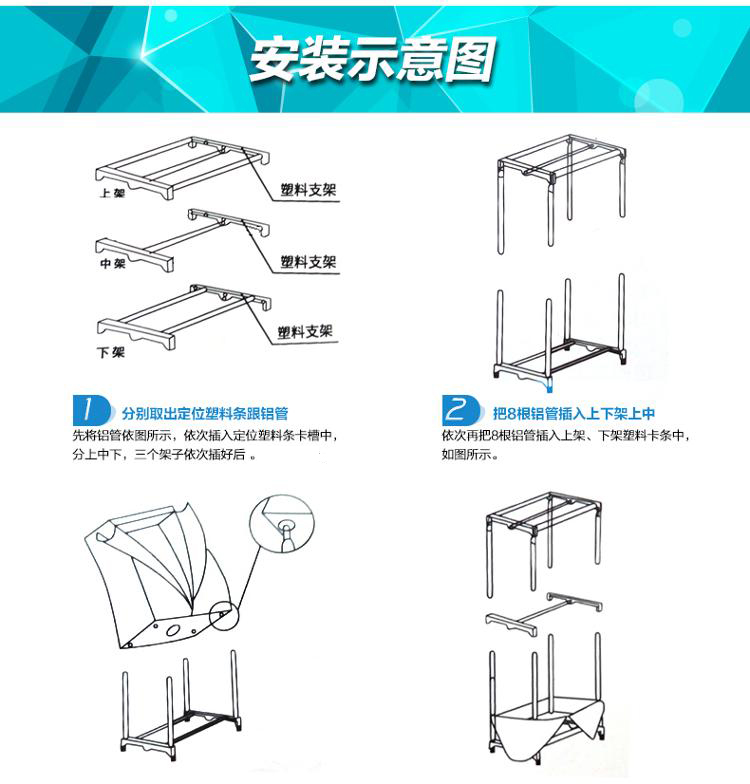 安装示意图

上架

塑料支架

中架

塑料支架

下架

塑料支架

1 分别取出定位塑料条跟铝管

先将铝管依图所示，依次插入定位塑料条卡槽中，分上中下，三个架子依次插好后 。

2 把8根铝管插入上下架上中

依次再把8根铝管插入上架、下架塑料卡条中，如图所示。