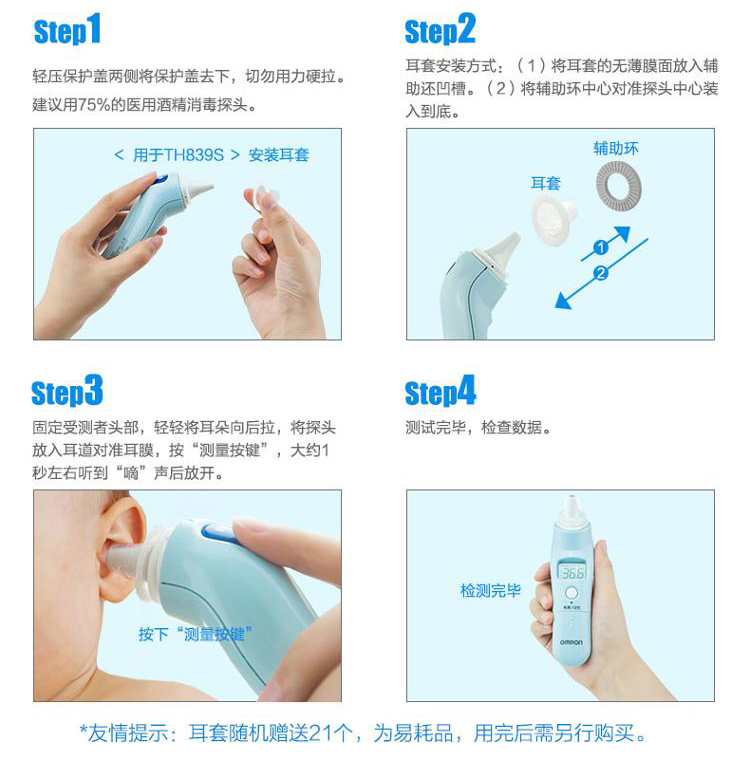 Step1

轻压保护盖两侧将保护盖去下，切勿用力硬拉。建议用75%的医用酒精消毒探头。

< 用于TH839S > 安装耳套

Step2

耳套安装方式：（1）将耳套的无薄膜面放入辅助还凹槽。（2）将辅助环中心对准探头中心装入到底。

辅助环

耳套

1

2

Step3

固定受测者头部，轻轻将耳朵向后拉，将探头放入耳道对准耳膜，按“测量按键”，大约1秒左右听到“嘀”声后放开。

按下“测量按键”

Step4

测试完毕，检查数据。

检测完毕

36.6

omron

*友情提示：耳套随机赠送21个，为易耗品，用完后需另行购买。