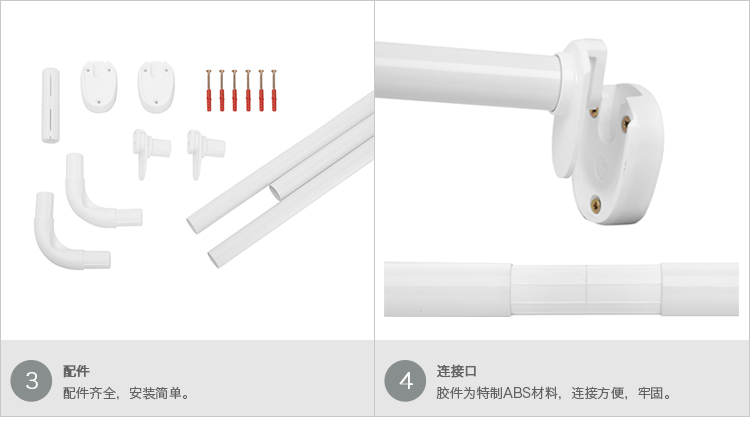 3

配件

配件齐全，安装简单。

4

连接口

胶件为特制ABS材料，连接方便，牢固。