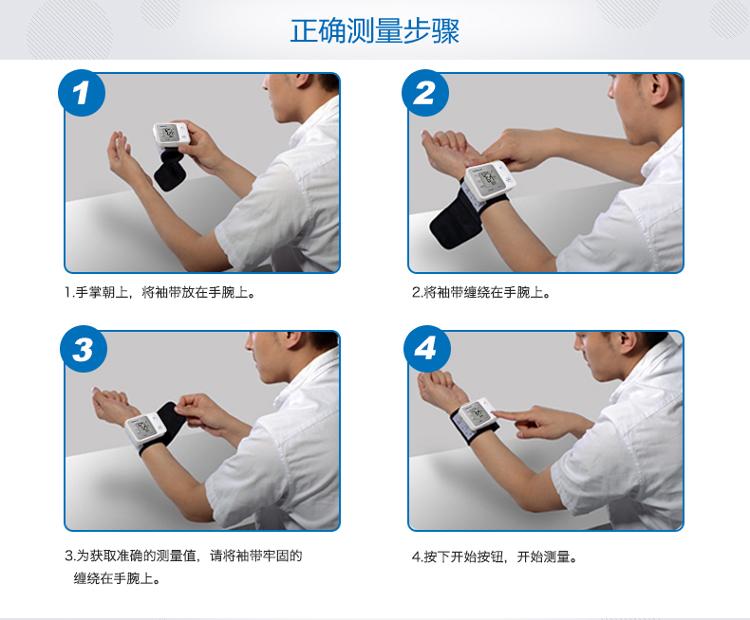 正确测量步骤

1

1.手掌朝上，将袖带放在手腕上。

2

2.将袖带缠绕在手腕上。

3

3.为获取准确的测量值，请将袖带牢固的缠绕在手腕上。

4

4.按下开始按钮，开始测量。