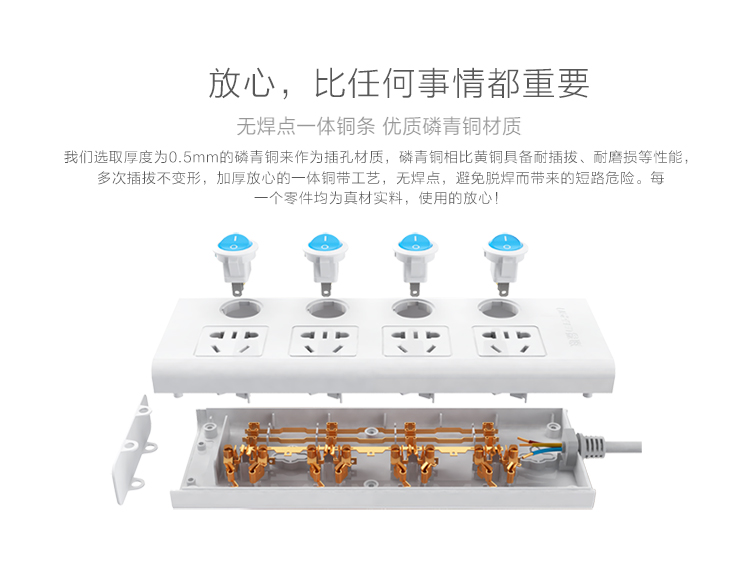 放心，比任何事情都重要

无焊点一体铜条 优质磷青铜材质

我们选取厚度为0.5mm的磷青铜来作为插孔材质，磷青铜相比黄铜具备耐插拔、耐磨损等性能，多次插拔不变形，加厚放心的一体铜带工艺，无焊点，避免脱焊而带来的短路危险。每一个零件均为真材实料，使用的放心！