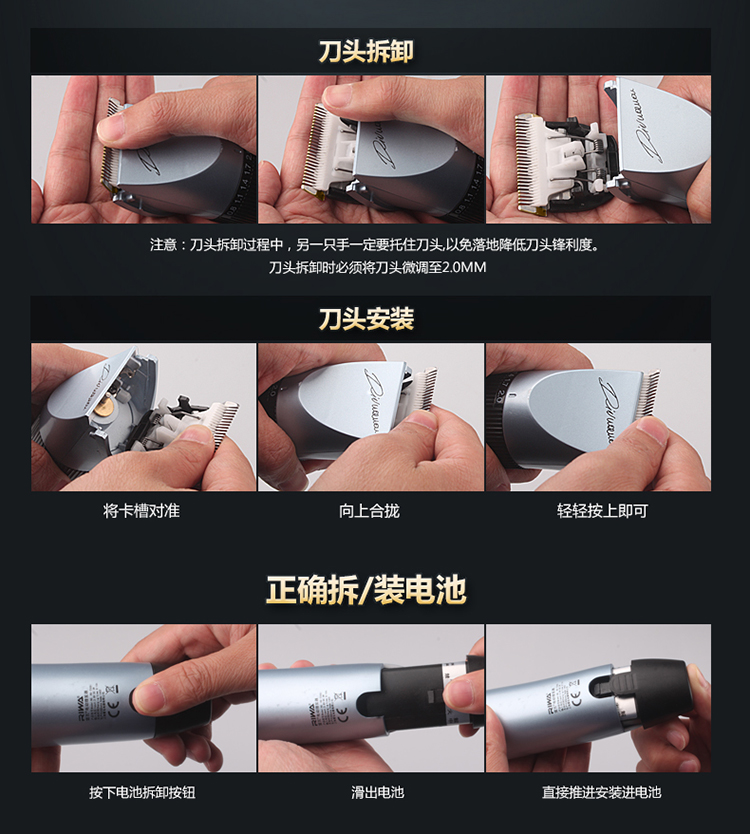 刀头拆卸

注意：刀头拆卸过程中，另一只手一定要托住刀头,以免落地降低刀头锋利度。
刀头拆卸时必须将刀头微调至2.0MM

刀头安装

将卡槽对准

向上合拢

轻轻按上即可

正确拆/装电池

按下电池拆卸按钮

滑出电池

直接推进安装进电池