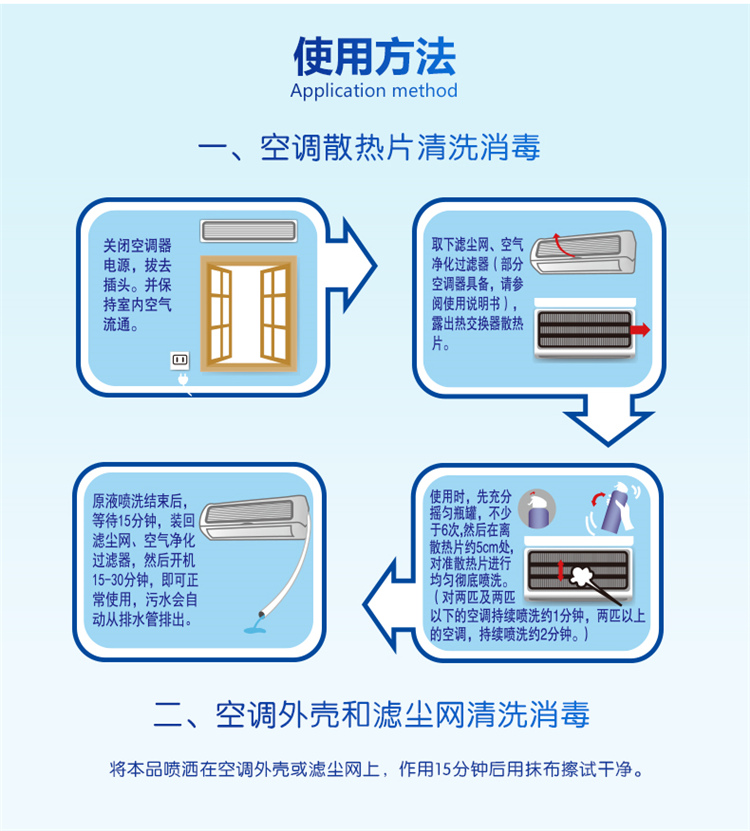 使用方法
Application method

一、空调散热片清洗消毒

关闭空调器电源，拔去插头。并保持室内空气流通。

取下滤尘网、空气净化过滤器（部分空调器具备，请参阅使用说明书），露出热交换器散热片。

使用时，先充分摇匀瓶罐，不少于6次,然后在离散热片约5cm处，对准散热片进行均匀彻底喷洗。（对两匹及两匹以下的空调持续喷洗约1分钟，两匹以上的空调，持续喷洗约2分钟。）

原液喷洗结束后，等待15分钟，装回滤尘网、空气净化过滤器，然后开机15-30分钟，即可正常使用，污水会自动从排水管排出。

二、空调外壳和滤尘网清洗消毒

将本品喷洒在空调外壳或滤尘网上，作用15分钟后用抹布擦试干净。