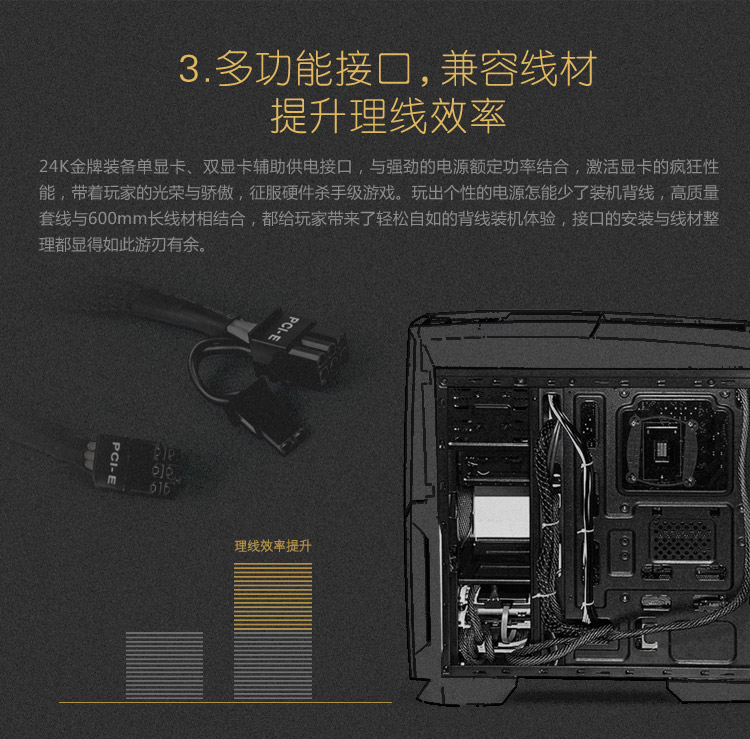 3.多功能接口，兼容线材
提升理线效率

24K金牌装备单显卡、双显卡辅助供电接口，与强劲的电源额定功率结合，激活显卡的疯狂性能，带着玩家的光荣与骄傲，征服硬件杀手级游戏。玩出个性的电源怎能少了装机背线，高质量套线与600mm长线材相结合，都给玩家带来了轻松自如的背线装机体验，接口的安装与线材整理都显得如此游刃有余。

PCI-E

PCI-E

理线效率提升