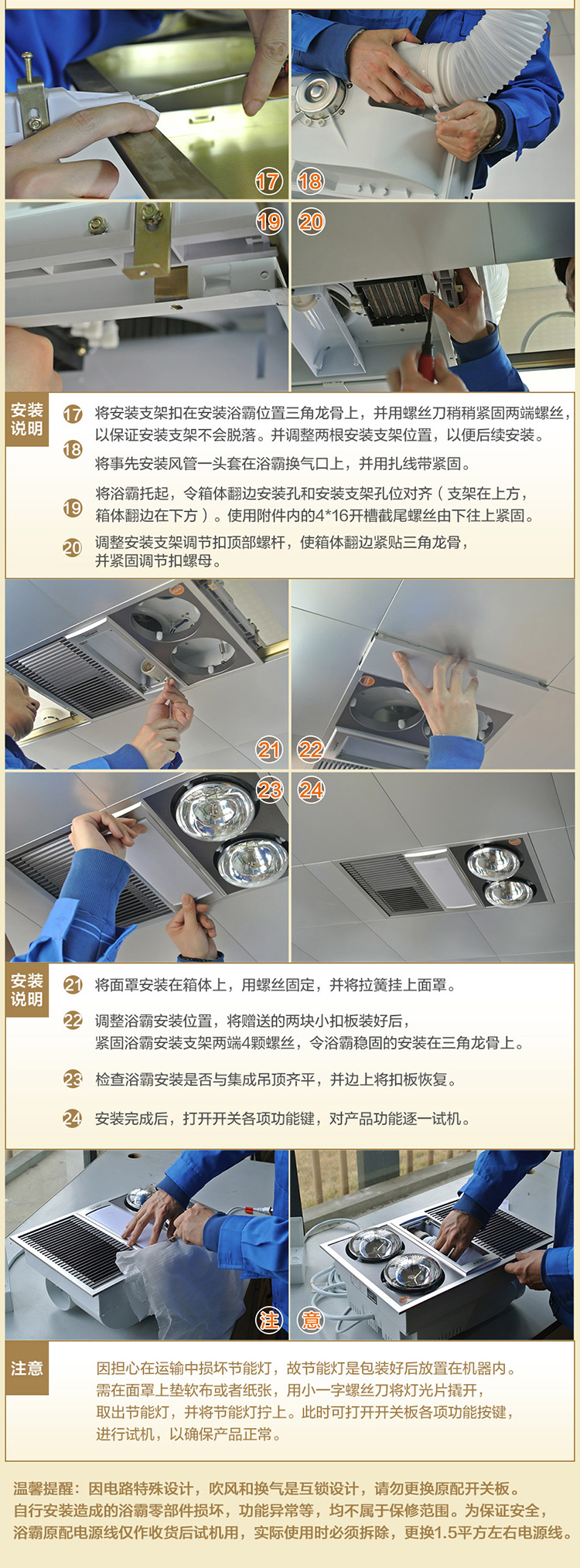 17 18 19 20

安装说明

17 将安装支架扣在安装浴霸位置三角龙骨上，并用螺丝刀稍稍紧固两端螺丝，以保证安装支架不会脱落。并调整两根安装支架位置，以便后续安装。

18 将事先安装风管一头套在浴霸换气口上，并用扎线带紧固。

19 将浴霸托起，令箱体翻边安装孔和安装支架孔位对齐（支架在上方，箱体翻边在下方）。使用附件内的4*16开槽截尾螺丝由下往上紧固。

20 调整安装支架调节扣顶部螺杆，使箱体翻边紧贴三角龙骨，并紧固调节扣螺母。

21 22 23 24

安装说明

21 将面罩安装在箱体上，用螺丝固定，并将拉簧挂上面罩。

22 调整浴霸安装位置，将赠送的两块小扣板装好后，紧固浴霸安装支架两端4颗螺丝，令浴霸稳固的安装在三角龙骨上。

23 检查浴霸安装是否与集成吊顶齐平，并边上将扣板恢复。

24 安装完成后，打开开关各项功能键，对产品功能逐一试机。

注 意

注意

因担心在运输中损坏节能灯，故节能灯是包装好后放置在机器内。需在面罩上垫软布或者纸张，用小一字螺丝刀将灯光片撬开，取出节能灯，并将节能灯拧上。此时可打开开关板各项功能按键，进行试机，以确保产品正常。

温馨提醒：因电路特殊设计，吹风和换气是互锁设计，请勿更换原配开关板。自行安装造成的浴霸零部件损坏，功能异常等，均不属于保修范围。为保证安全，浴霸原配电源线仅作收货后试机用，实际使用时必须拆除，更换1.5平方左右电源线。