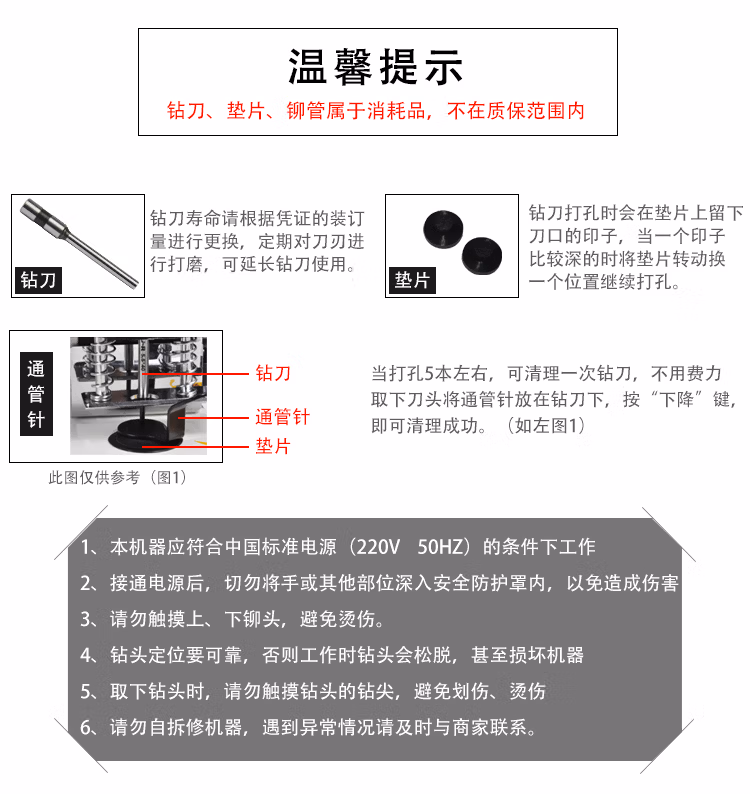 温馨提示

钻刀、垫片、铆管属于消耗品，不在质保范围内

钻刀

钻刀寿命请根据凭证的装订量进行更换，定期对刀刃进行打磨，可延长钻刀使用。

垫片

钻刀打孔时会在垫片上留下刀口的印子，当一个印子比较深的时将垫片转动换一个位置继续打孔。

通管针

钻刀

通管针

垫片

此图仅供参考（图1）

当打孔5本左右，可清理一次钻刀，不用费力取下刀头将通管针放在钻刀下，按“下降”键，即可清理成功。（如左图1）

1、本机器应符合中国标准电源（220V 50HZ）的条件下工作

2、接通电源后，切勿将手或其他部位深入安全防护罩内，以免造成伤害

3、请勿触摸上、下铆头，避免烫伤。

4、钻头定位要可靠，否则工作时钻头会松脱，甚至损坏机器

5、取下钻头时，请勿触摸钻头的钻尖，避免划伤、烫伤

6、请勿自拆修机器，遇到异常情况请及时与商家联系。