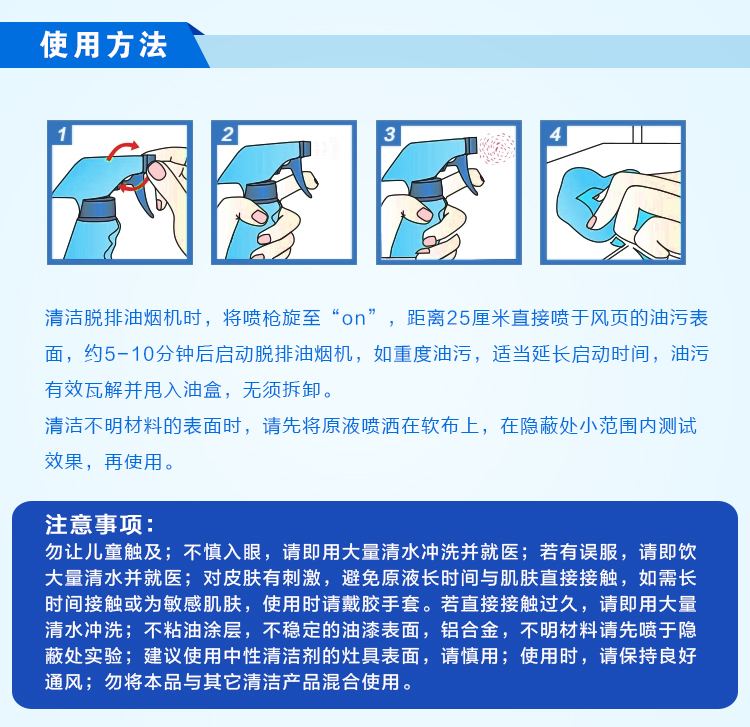 使用方法

1

2

3

4

清洁脱排油烟机时，将喷枪旋至“on”，距离25厘米直接喷于风页的油污表面，约5-10分钟后启动脱排油烟机，如重度油污，适当延长启动时间，油污有效瓦解并甩入油盒，无须拆卸。
清洁不明材料的表面时，请先将原液喷洒在软布上，在隐蔽处小范围内测试效果，再使用。

注意事项：
勿让儿童触及；不慎入眼，请即用大量清水冲洗并就医；若有误服，请即饮大量清水并就医；对皮肤有刺激，避免原液长时间与肌肤直接接触，如需长时间接触或为敏感肌肤，使用时请戴胶手套。若直接接触过久，请即用大量清水冲洗；不粘油涂层，不稳定的油漆表面，铝合金，不明材料请先喷于隐蔽处实验；建议使用中性清洁剂的灶具表面，请慎用；使用时，请保持良好通风；勿将本品与其它清洁产品混合使用。