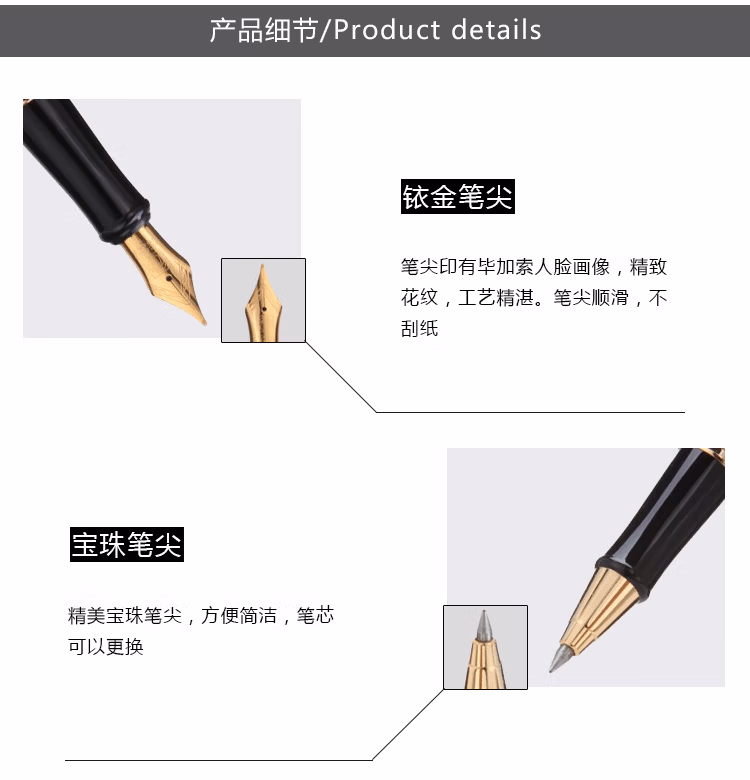 产品细节/Product details

铱金笔尖

笔尖印有毕加索人脸画像，精致花纹，工艺精湛。笔尖顺滑，不刮纸

宝珠笔尖

精美宝珠笔尖，方便简洁，笔芯可以更换