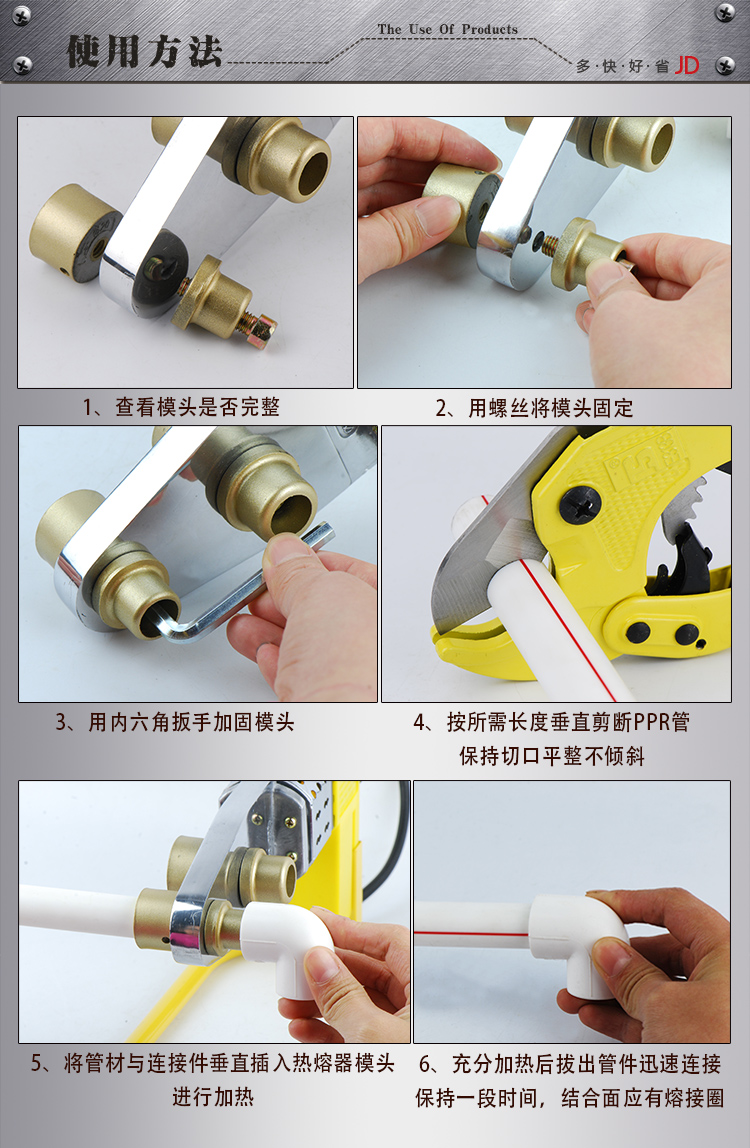 使用方法

The Use Of Products

多·快·好·省 JD

1、查看模头是否完整

2、用螺丝将模头固定

3、用内六角扳手加固模头

4、按所需长度垂直剪断PPR管
保持切口平整不倾斜

5、将管材与连接件垂直插入热熔器模头
进行加热

6、充分加热后拔出管件迅速连接
保持一段时间，结合面应有熔接圈