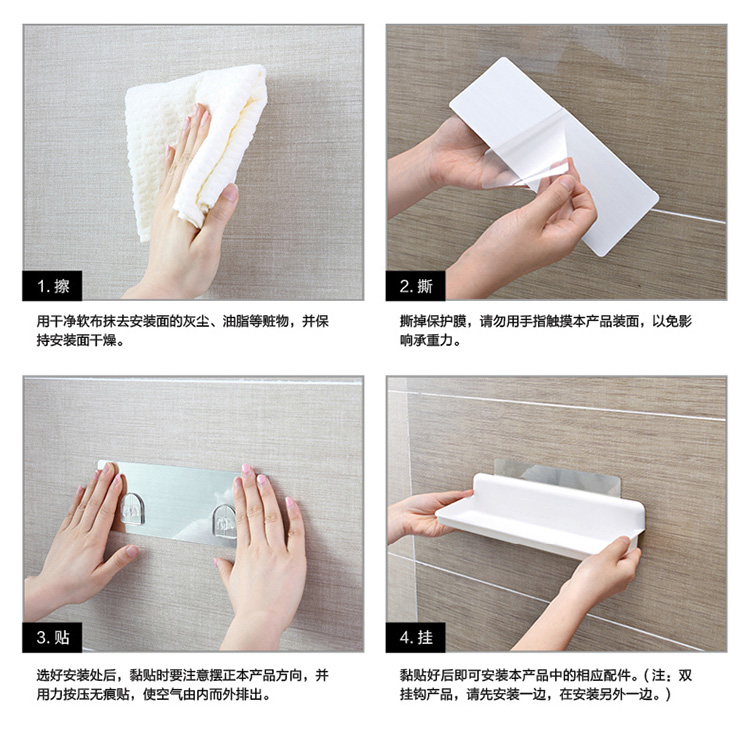 1. 擦

用干净软布抹去安装面的灰尘、油脂等赃物，并保持安装面干燥。

2. 撕

撕掉保护膜，请勿用手指触摸本产品装面，以免影响承重力。

3. 贴

选好安装处后，黏贴时要注意摆正本产品方向，并用力按压无痕贴，使空气由内而外排出。

4. 挂

黏贴好后即可安装本产品中的相应配件。（注：双挂钩产品，请先安装一边，在安装另外一边。）