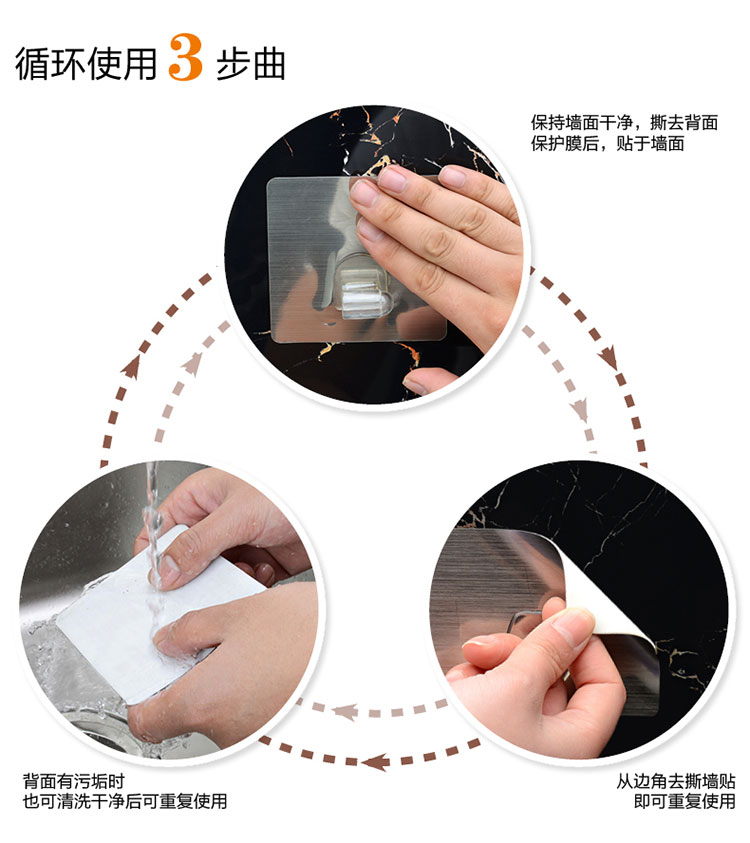 循环使用 3 步曲

保持墙面干净，撕去背面保护膜后，贴于墙面

背面有污垢时
也可清洗干净后可重复使用

从边角去撕墙贴
即可重复使用